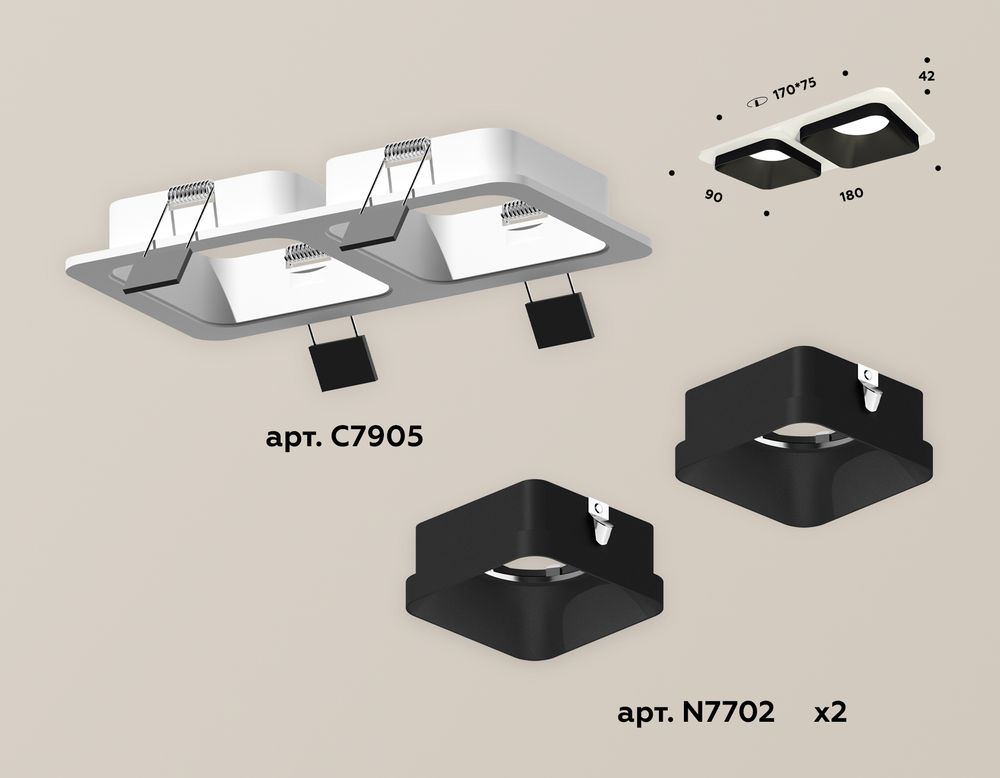 170*75
42
90
180
арт. C7905
арт. N7702 x2