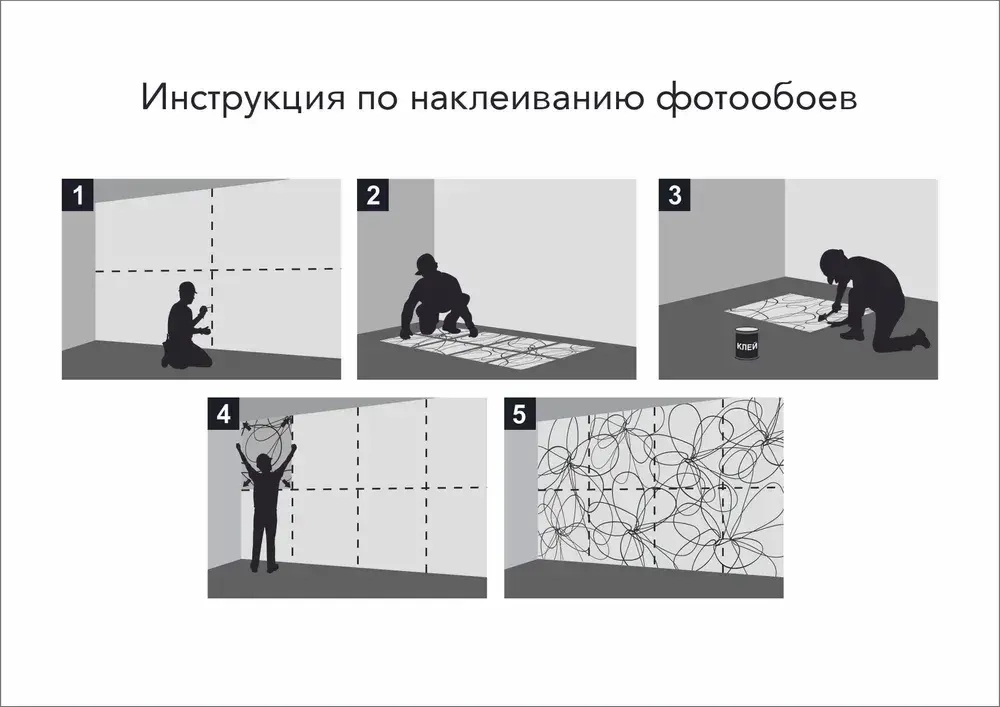 Инструкция по наклеиванию фотообоев

1

2

3

КЛЕЙ

4

5