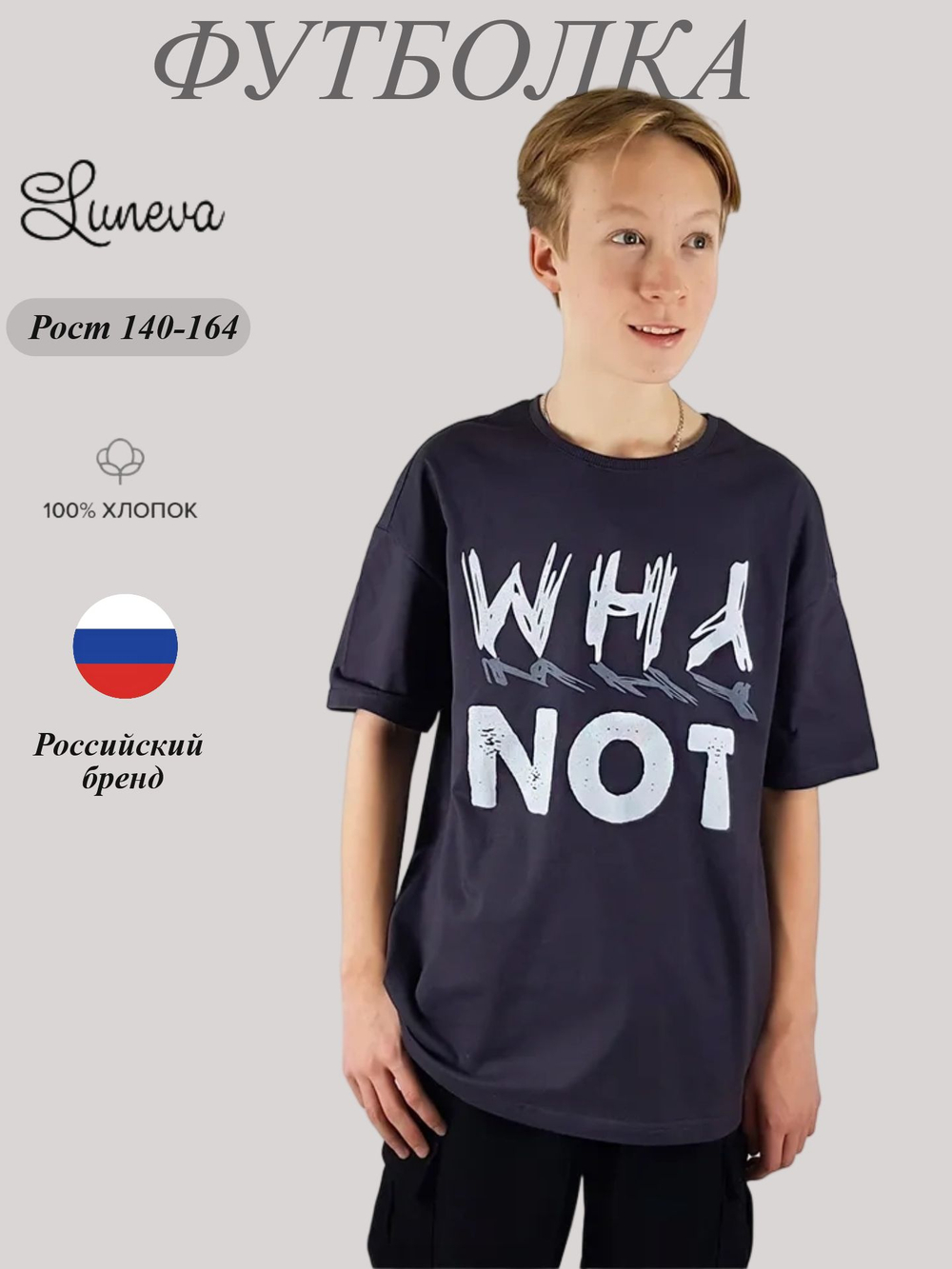 ФУТБОЛКА

Luneva

Рост 140-164

100% ХЛОПОК

Российский бренд

WHY
NOT