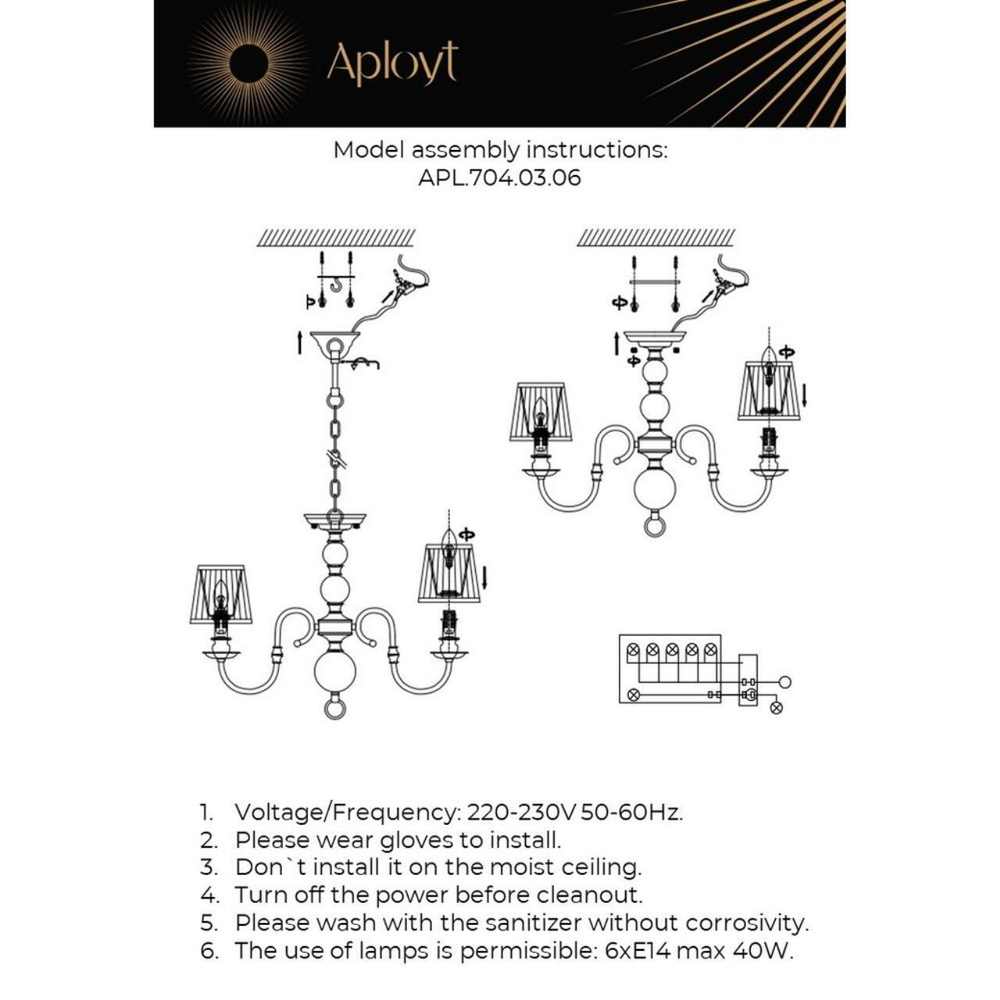 Aployt

Model assembly instructions:
APL.704.03.06

1. Voltage/Frequency: 220-230V 50-60Hz.
2. Please wear gloves to install.
3. Don`t install it on the moist ceiling.
4. Turn off the power before cleanout.
5. Please wash with the sanitizer without corrosivity.
6. The use of lamps is permissible: 6xE14 max 40W.