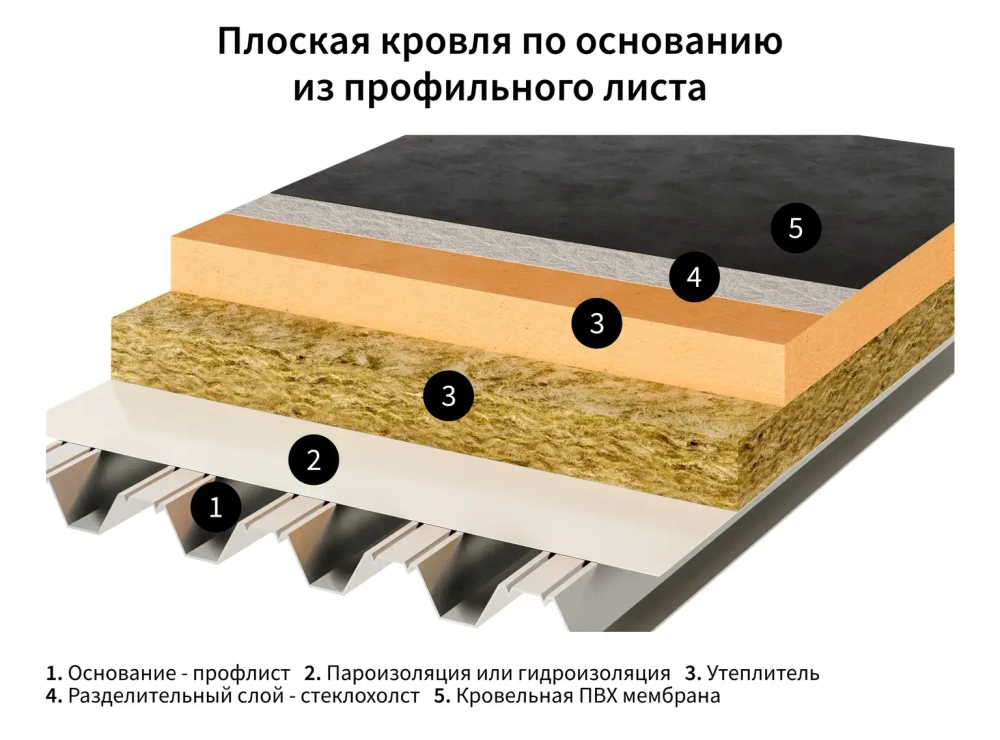 Плоская кровля по основанию из профильного листа

5
4
3
3
2
1

1. Основание - профлист 2. Пароизоляция или гидроизоляция 3. Утеплитель
4. Разделительный слой - стеклохолст 5. Кровельная ПВХ мембрана