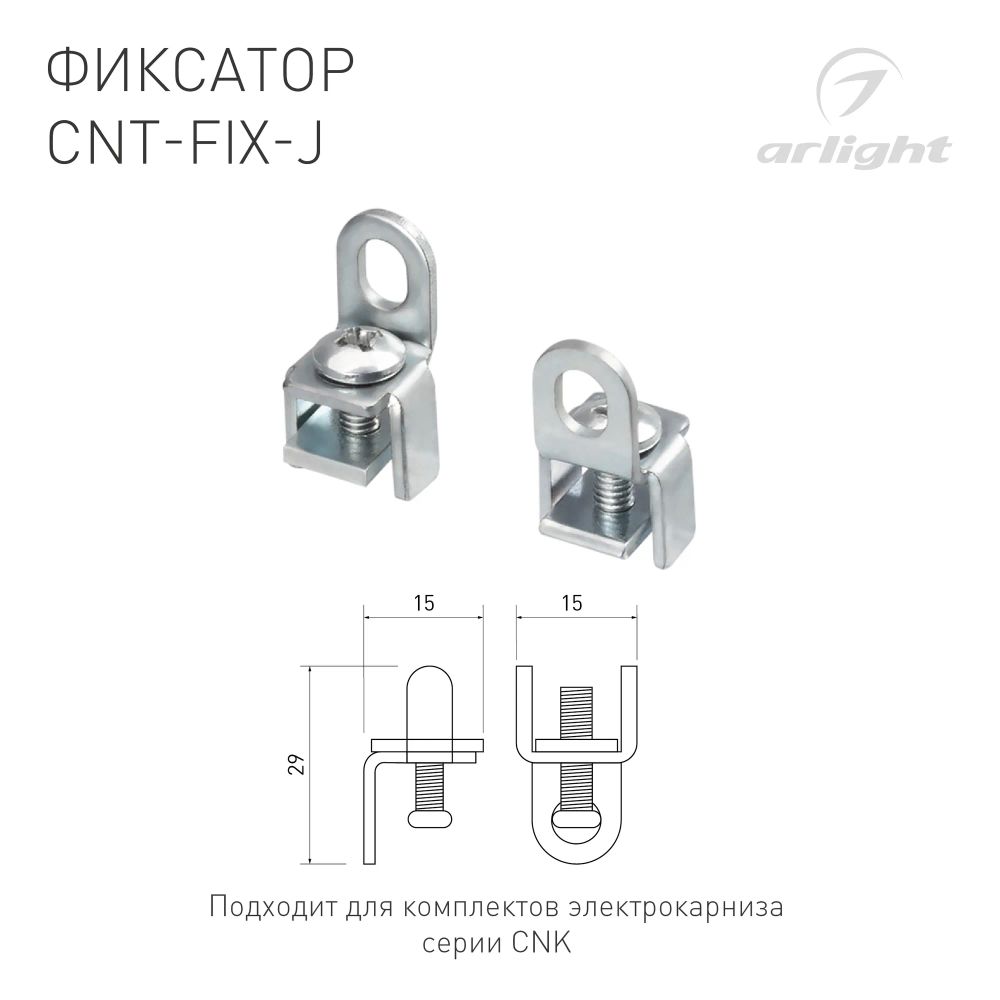 ФИКСАТОР
CNT-FIX-J

arlight

15

15

29

Подходит для комплектов электрокарниза серии CNK