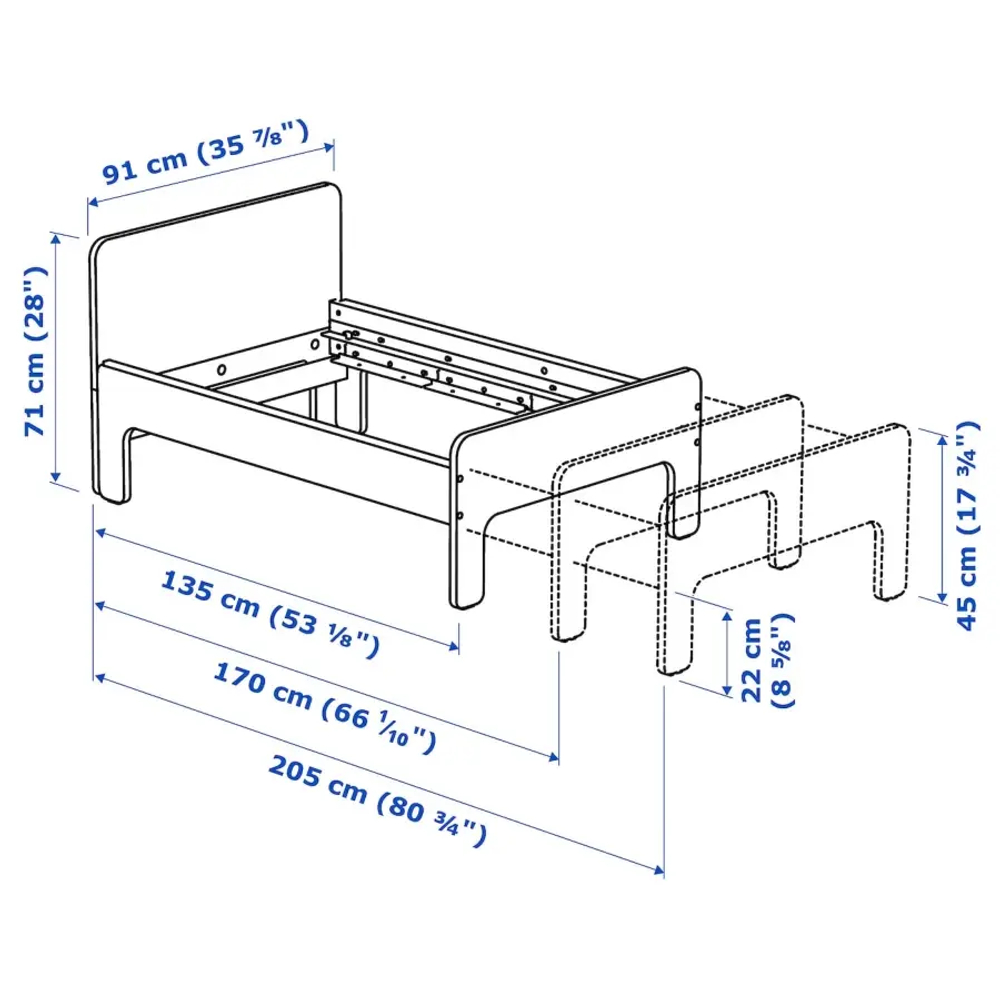 91 cm (35 ⅞")

71 cm (28")

135 cm (53 ⅛")

170 cm (66 ⅒")

205 cm (80 ¾")

22 cm (8 ⅝")

45 cm (17 ¾")