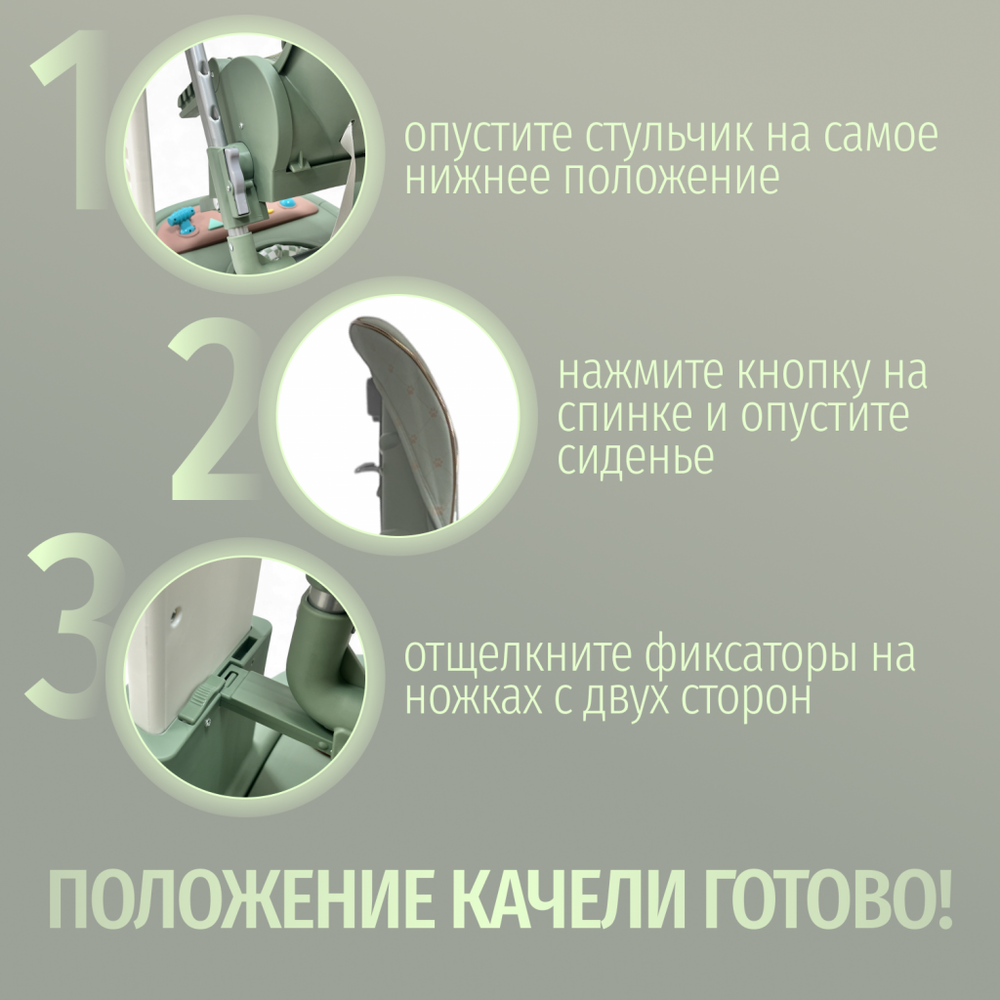 1
опустите стульчик на самое нижнее положение

2
нажмите кнопку на спинке и опустите сиденье

3
отщелкните фиксаторы на ножках с двух сторон

ПОЛОЖЕНИЕ КАЧЕЛИ ГОТОВО!