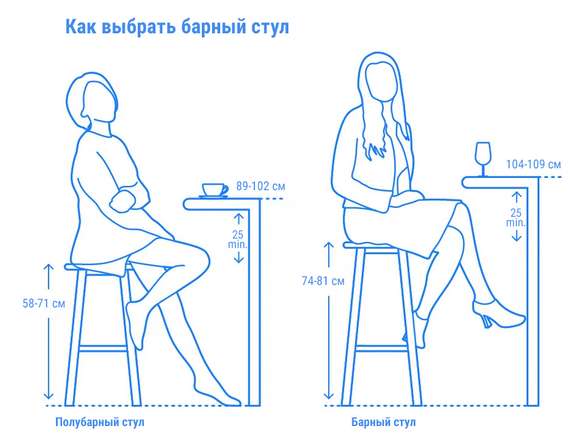 Как выбрать барный стул

89-102 см

25 min.

58-71 см

Полубарный стул

104-109 см

25 min.

74-81 см

Барный стул