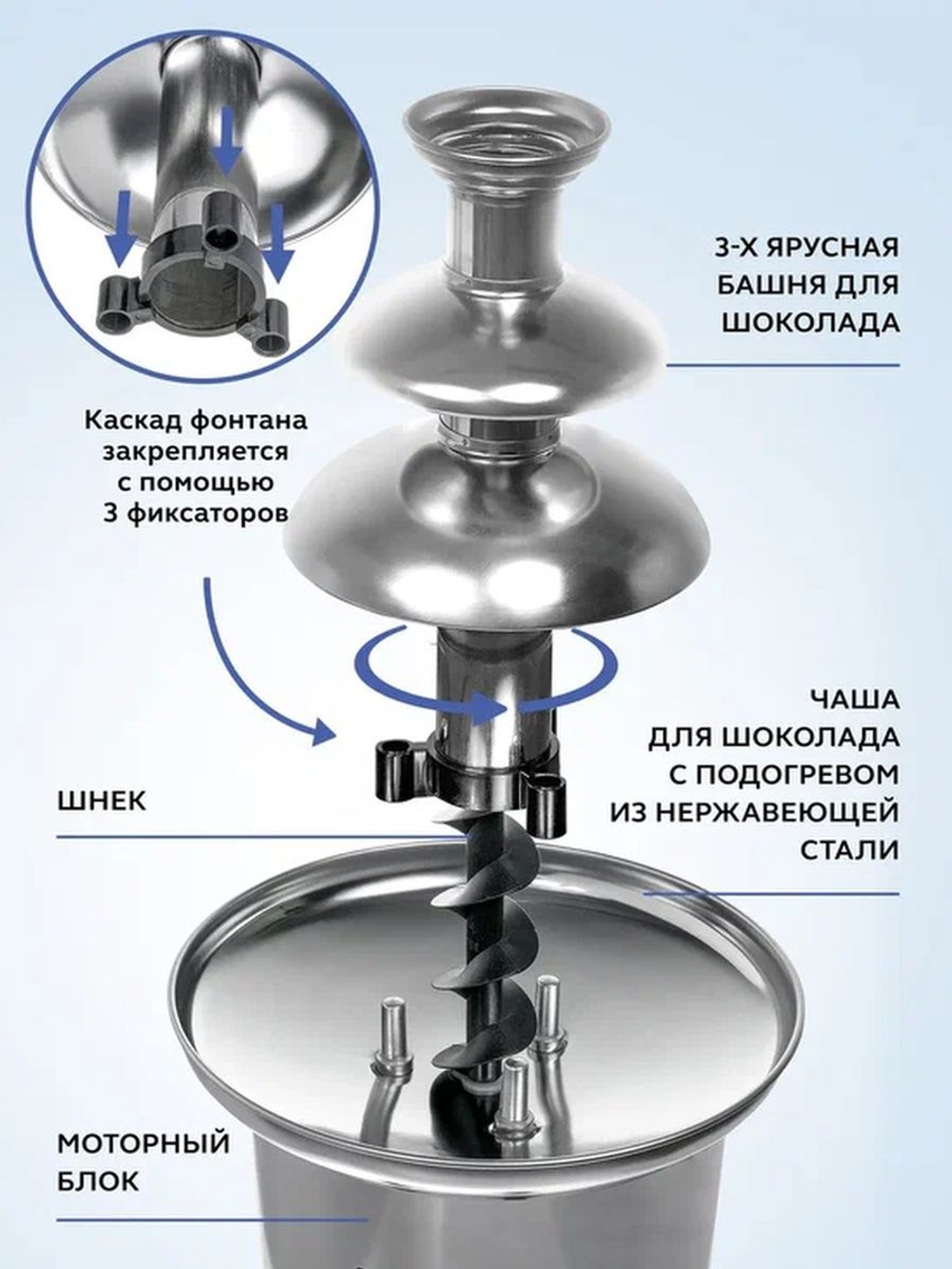 3-Х ЯРУСНАЯ БАШНЯ ДЛЯ ШОКОЛАДА

Каскад фонтана закрепляется с помощью 3 фиксаторов

ЧАША ДЛЯ ШОКОЛАДА С ПОДОГРЕВОМ ИЗ НЕРЖАВЕЮЩЕЙ СТАЛИ

ШНЕК

МОТОРНЫЙ БЛОК