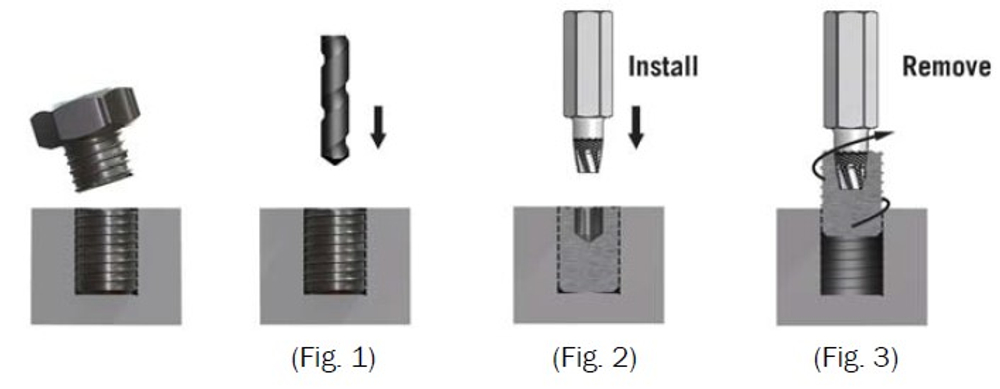 Install

Remove

(Fig. 1)

(Fig. 2)

(Fig. 3)