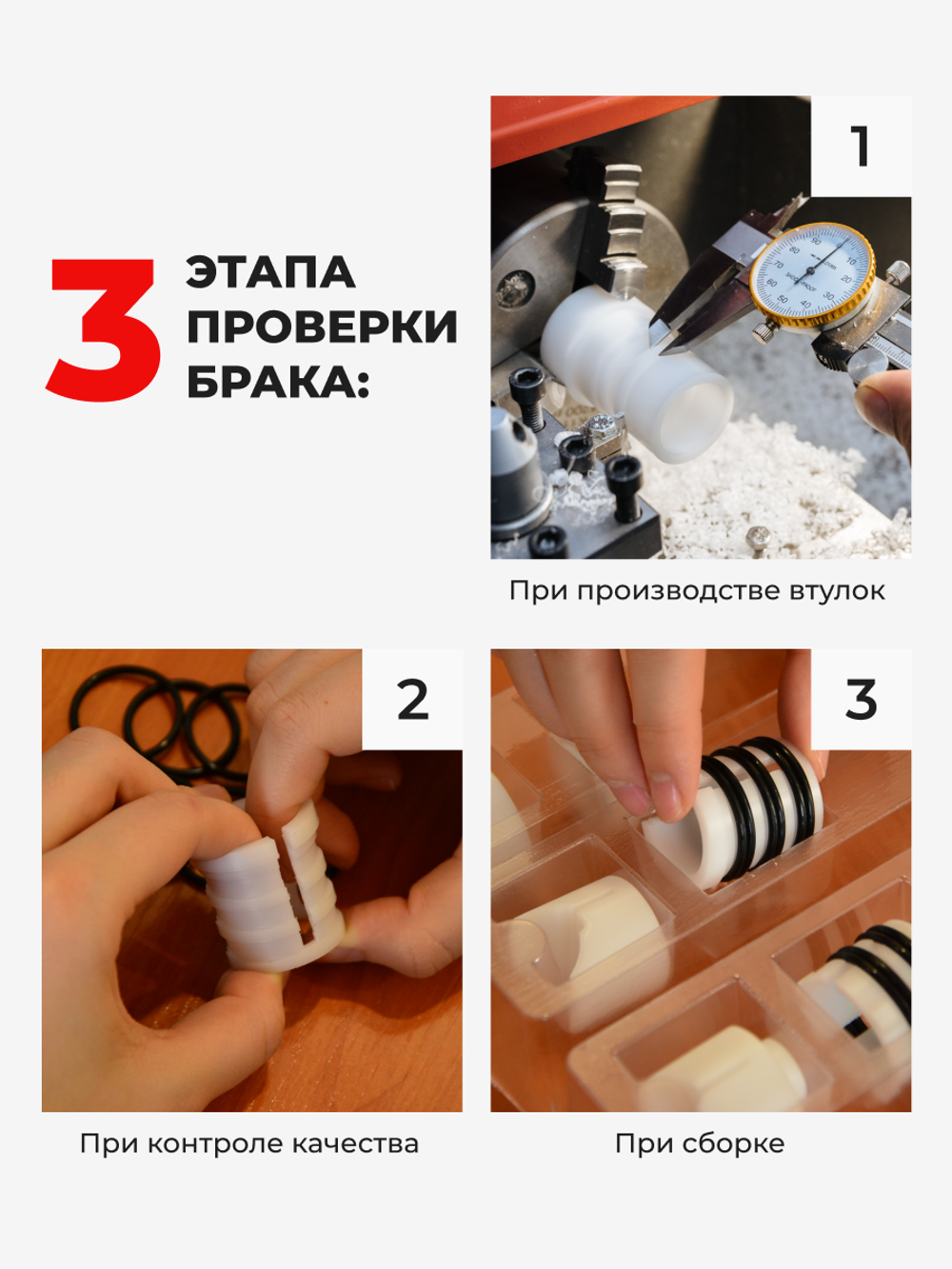 3 ЭТАПА ПРОВЕРКИ БРАКА:

1

При производстве втулок

2

При контроле качества

3

При сборке