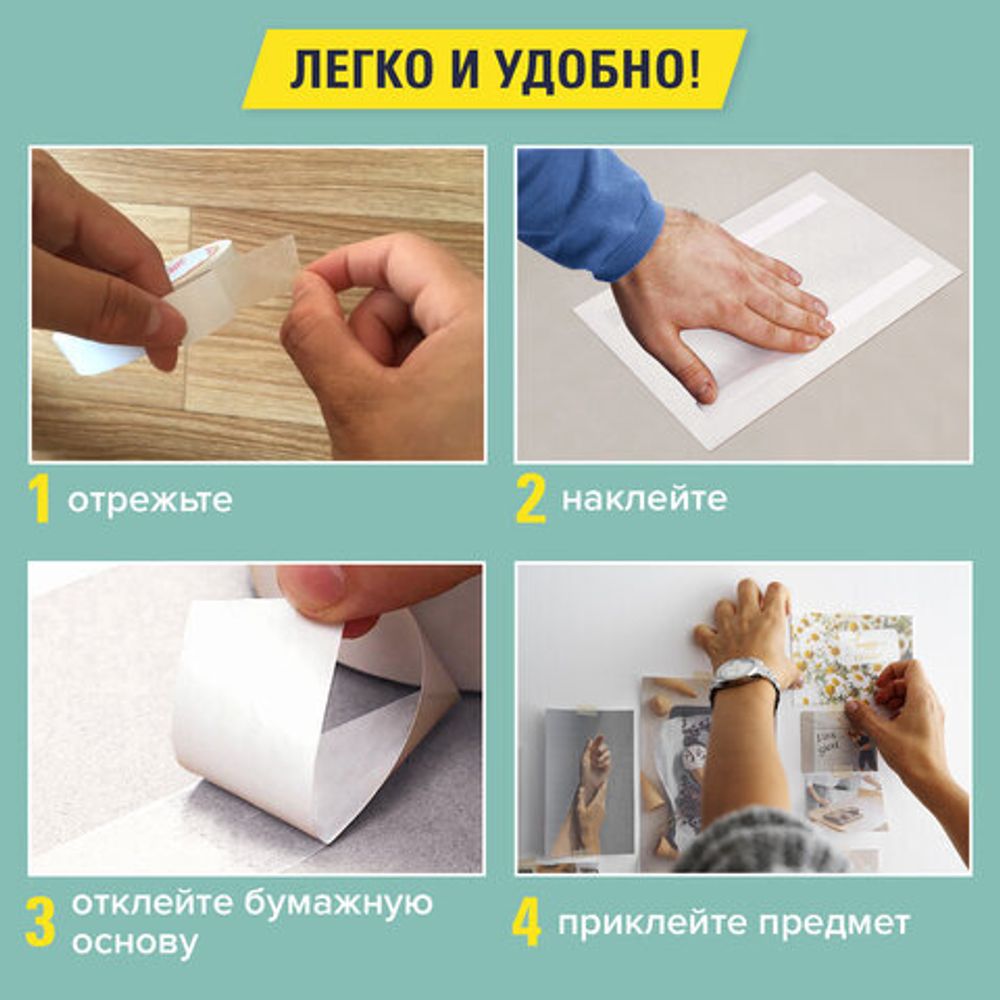 ЛЕГКО И УДОБНО!

1 отрежьте

2 наклейте

3 отклейте бумажную основу

4 приклейте предмет