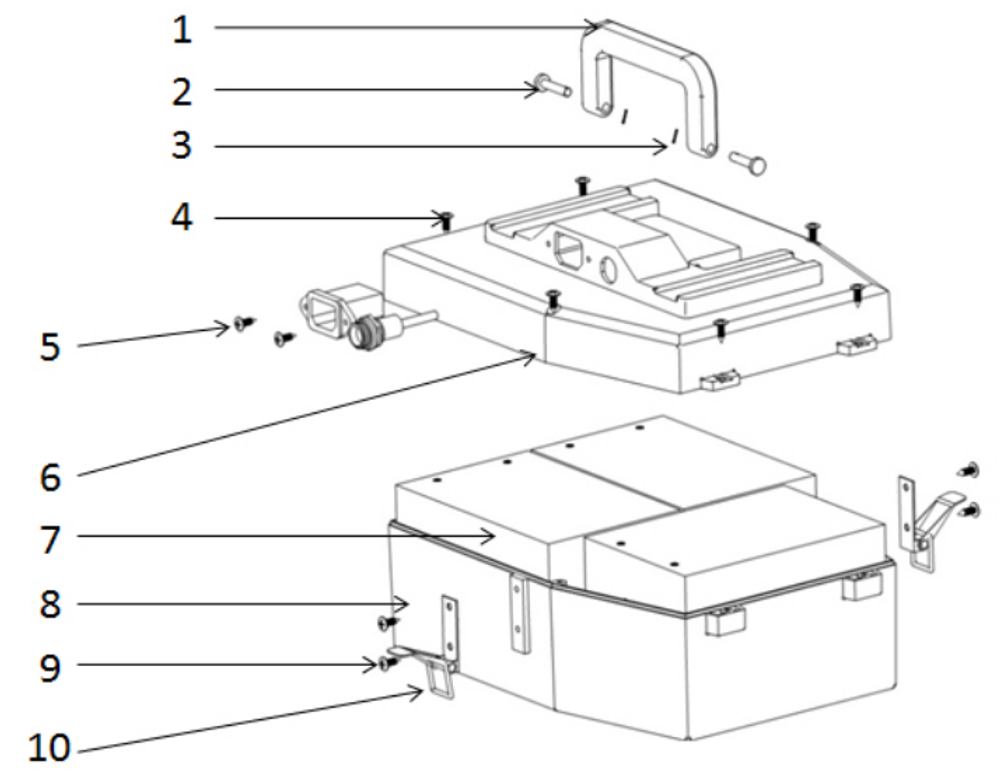 1
2
3
4
5
6
7
8
9
10