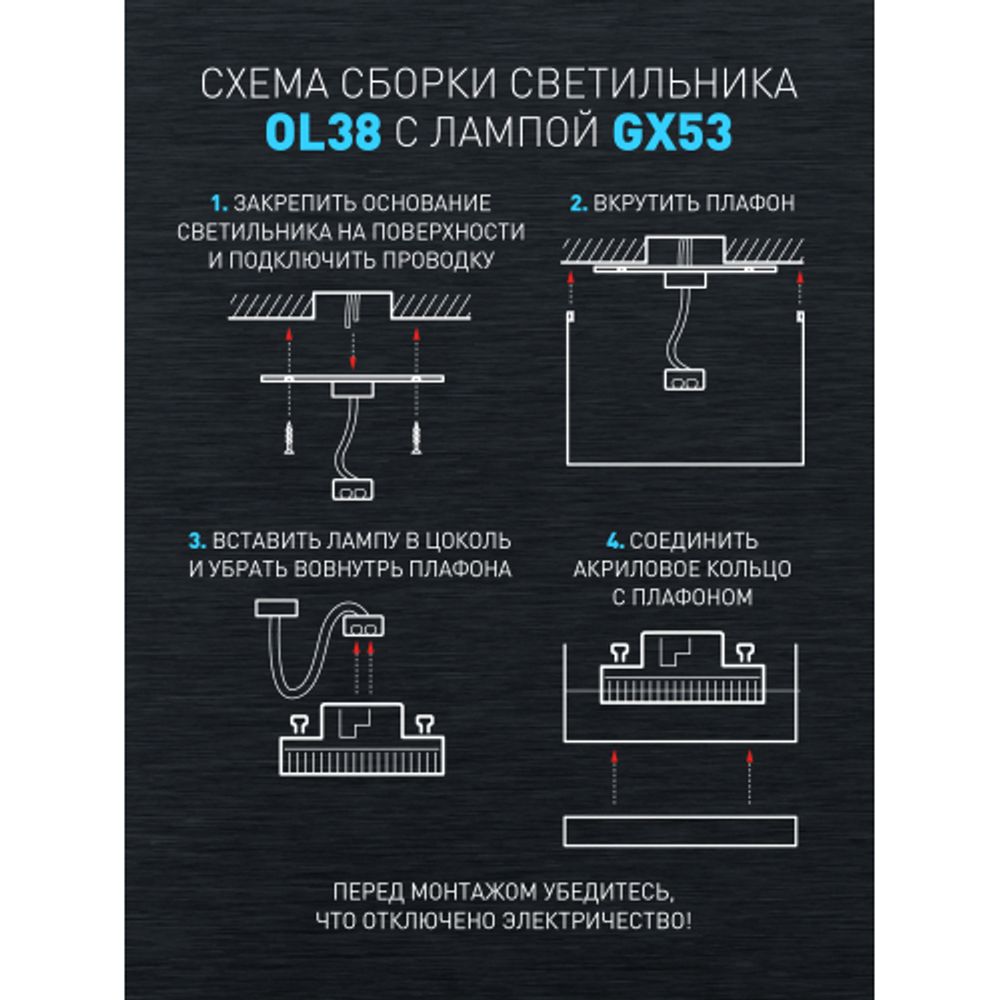 СХЕМА СБОРКИ СВЕТИЛЬНИКА
OL38 С ЛАМПОЙ GX53

1. ЗАКРЕПИТЬ ОСНОВАНИЕ СВЕТИЛЬНИКА НА ПОВЕРХНОСТИ И ПОДКЛЮЧИТЬ ПРОВОДКУ

2. ВКРУТИТЬ ПЛАФОН

3. ВСТАВИТЬ ЛАМПУ В ЦОКОЛЬ И УБРАТЬ ВОВНУТРЬ ПЛАФОНА

4. СОЕДИНИТЬ АКРИЛОВОЕ КОЛЬЦО С ПЛАФОНОМ

ПЕРЕД МОНТАЖОМ УБЕДИТЕСЬ, ЧТО ОТКЛЮЧЕНО ЭЛЕКТРИЧЕСТВО!