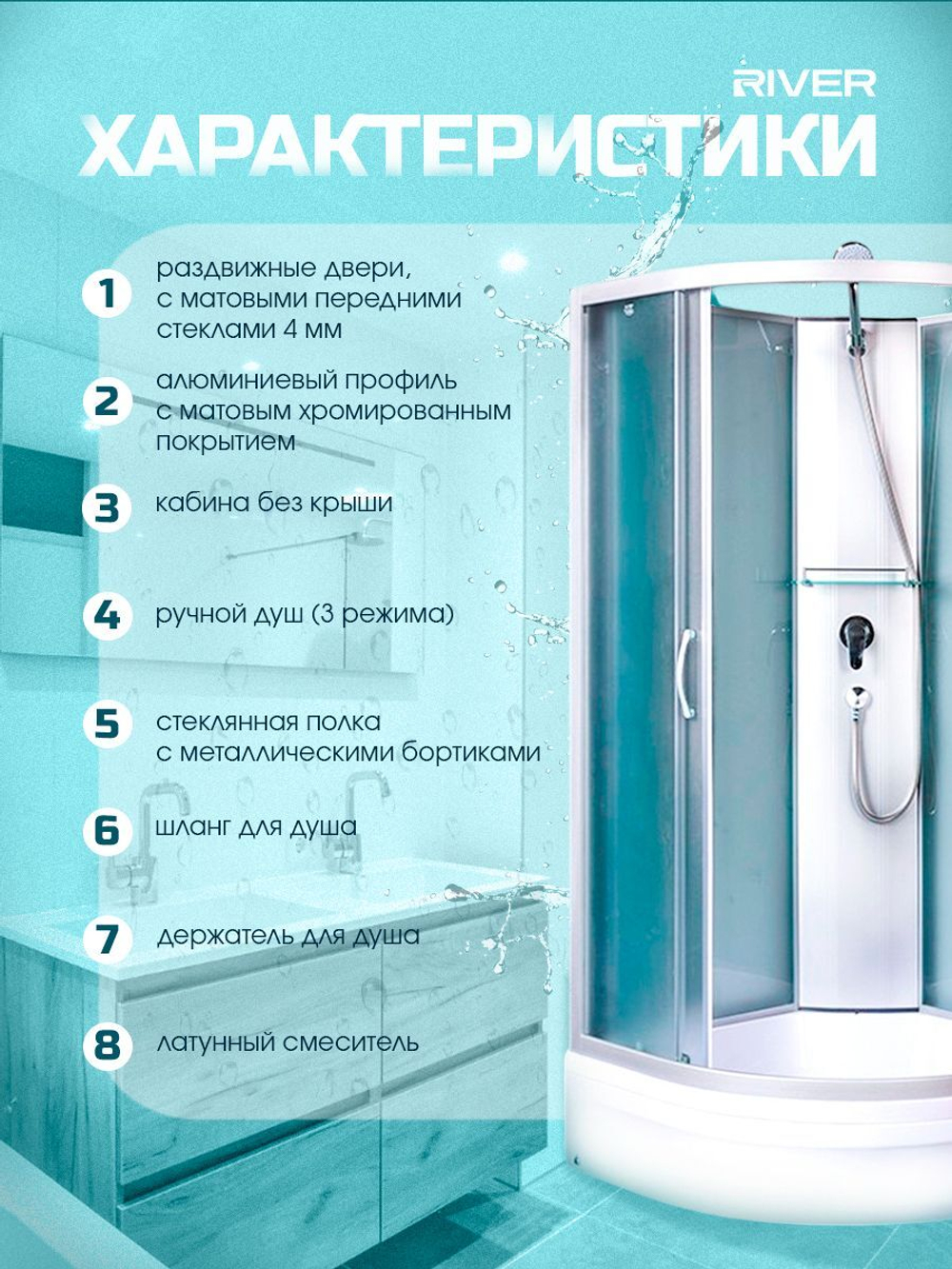 RIVER

ХАРАКТЕРИСТИКИ

1 раздвижные двери, с матовыми передними стеклами 4 мм

2 алюминиевый профиль с матовым хромированным покрытием

3 кабина без крыши

4 ручной душ (3 режима)

5 стеклянная полка с металлическими бортиками

6 шланг для душа

7 держатель для душа

8 латунный смеситель