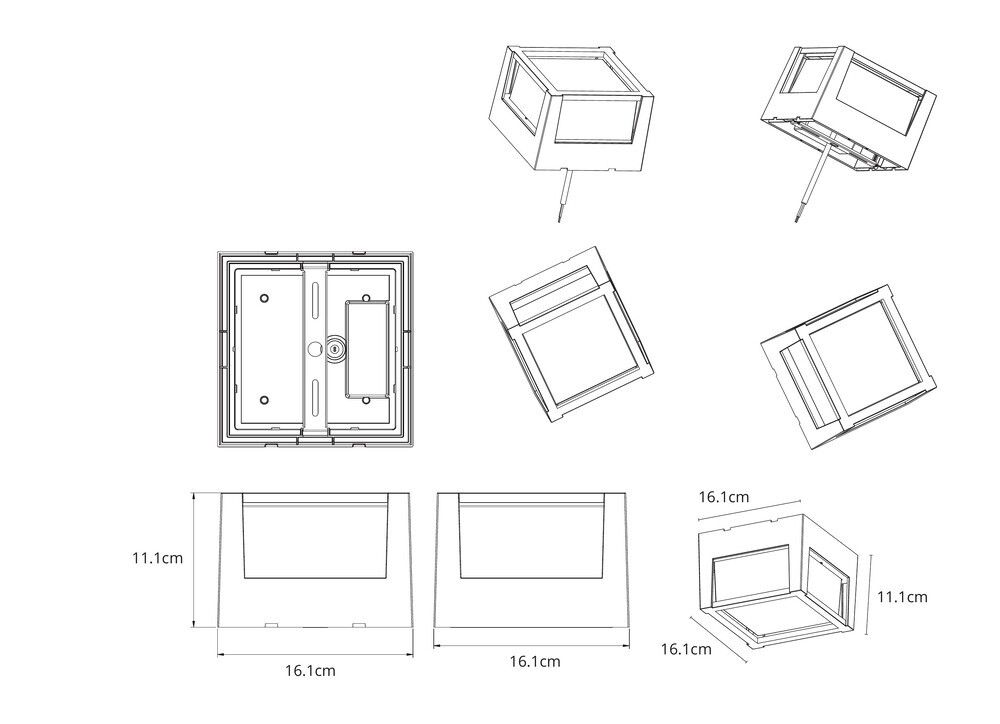 11.1cm

16.1cm

16.1cm

16.1cm

11.1cm

16.1cm