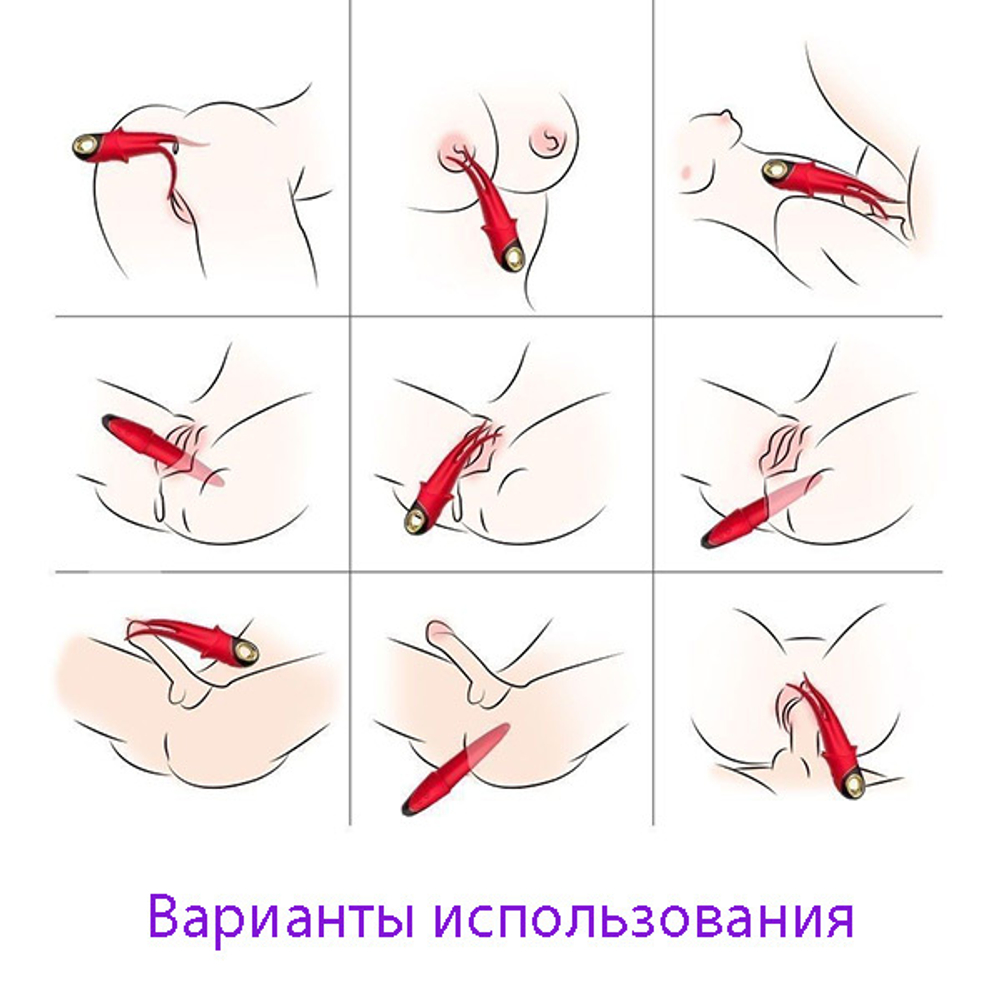 Варианты использования