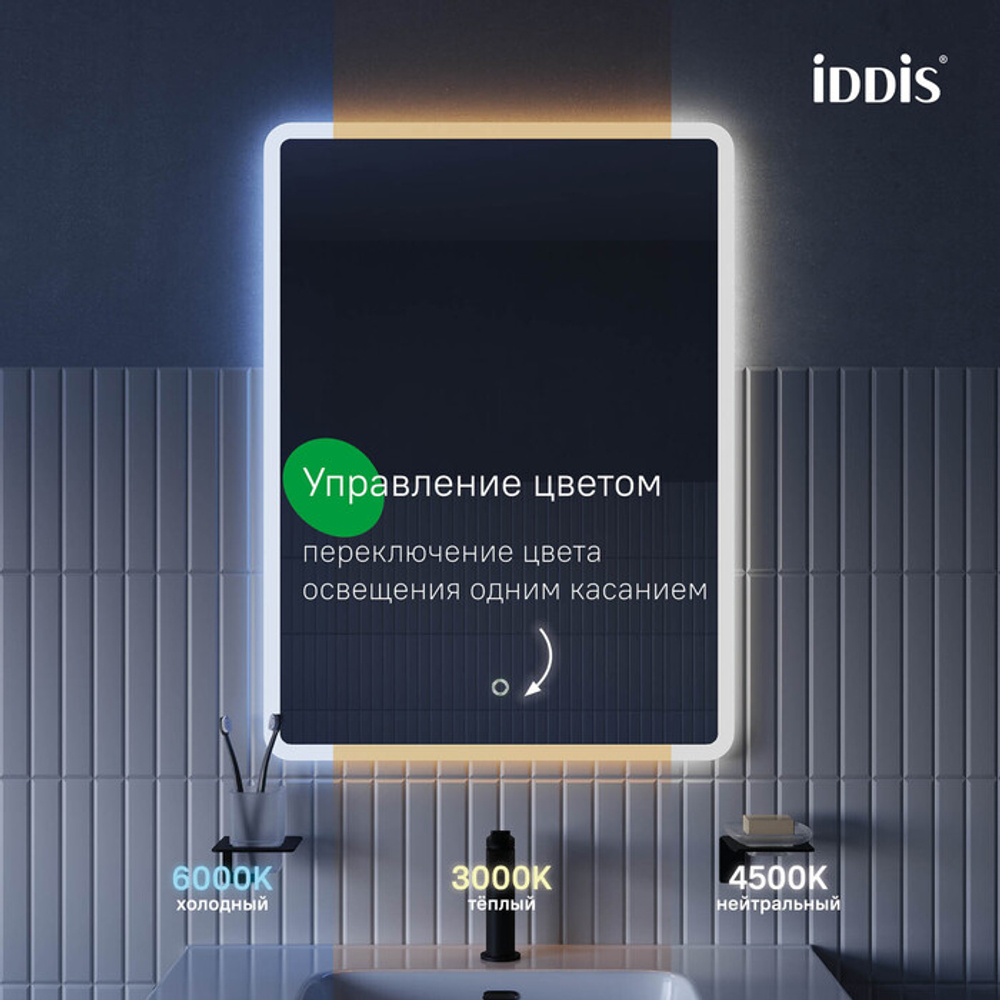 iDDiS®

Управление цветом

переключение цвета освещения одним касанием

6000K
холодный

3000K
тёплый

4500K
нейтральный