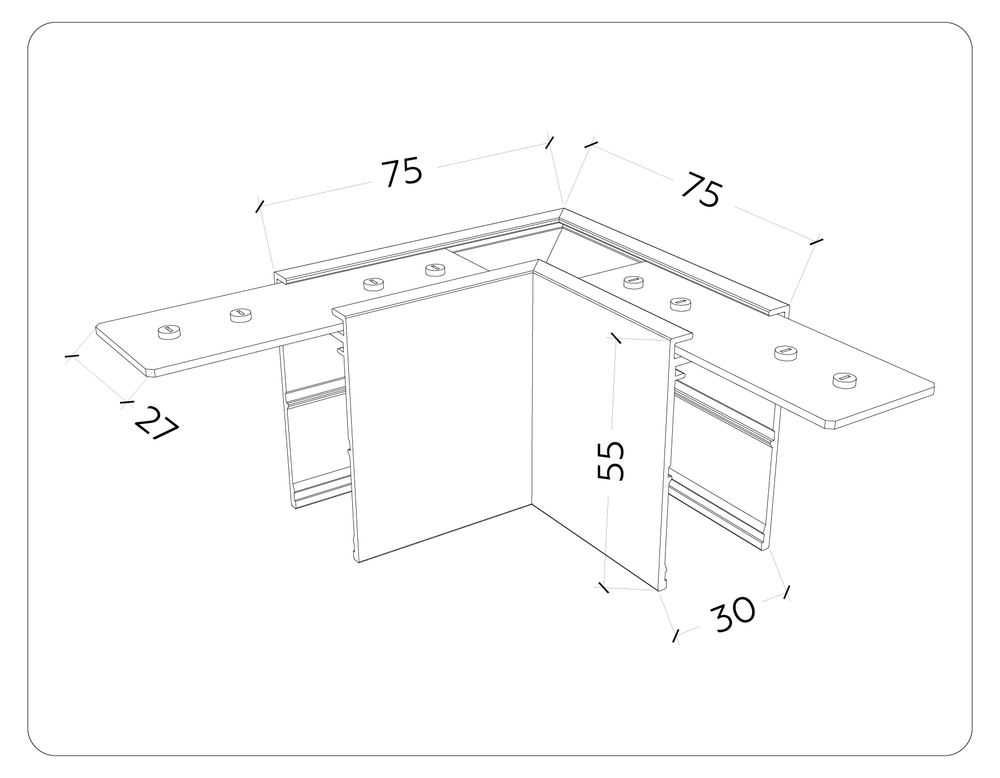 75
75
27
55
30