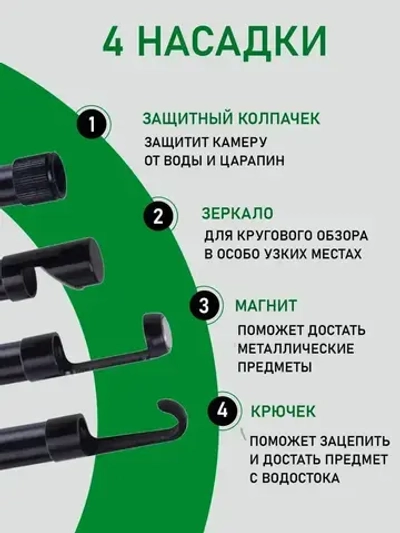 4 НАСАДКИ

1 ЗАЩИТНЫЙ КОЛПАЧЕК
ЗАЩИТИТ КАМЕРУ ОТ ВОДЫ И ЦАРАПИН

2 ЗЕРКАЛО
ДЛЯ КРУГОВОГО ОБЗОРА В ОСОБО УЗКИХ МЕСТАХ

3 МАГНИТ
ПОМОЖЕТ ДОСТАТЬ МЕТАЛЛИЧЕСКИЕ ПРЕДМЕТЫ

4 КРЮЧЕК
ПОМОЖЕТ ЗАЦЕПИТЬ И ДОСТАТЬ ПРЕДМЕТ С ВОДОСТОКА