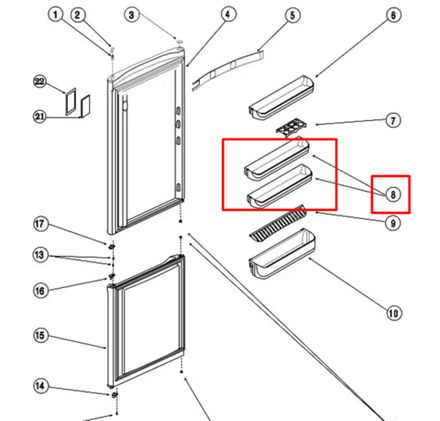 1
2
3
4
5
6
22
21
7
8
9
17
13
16
10
15
14