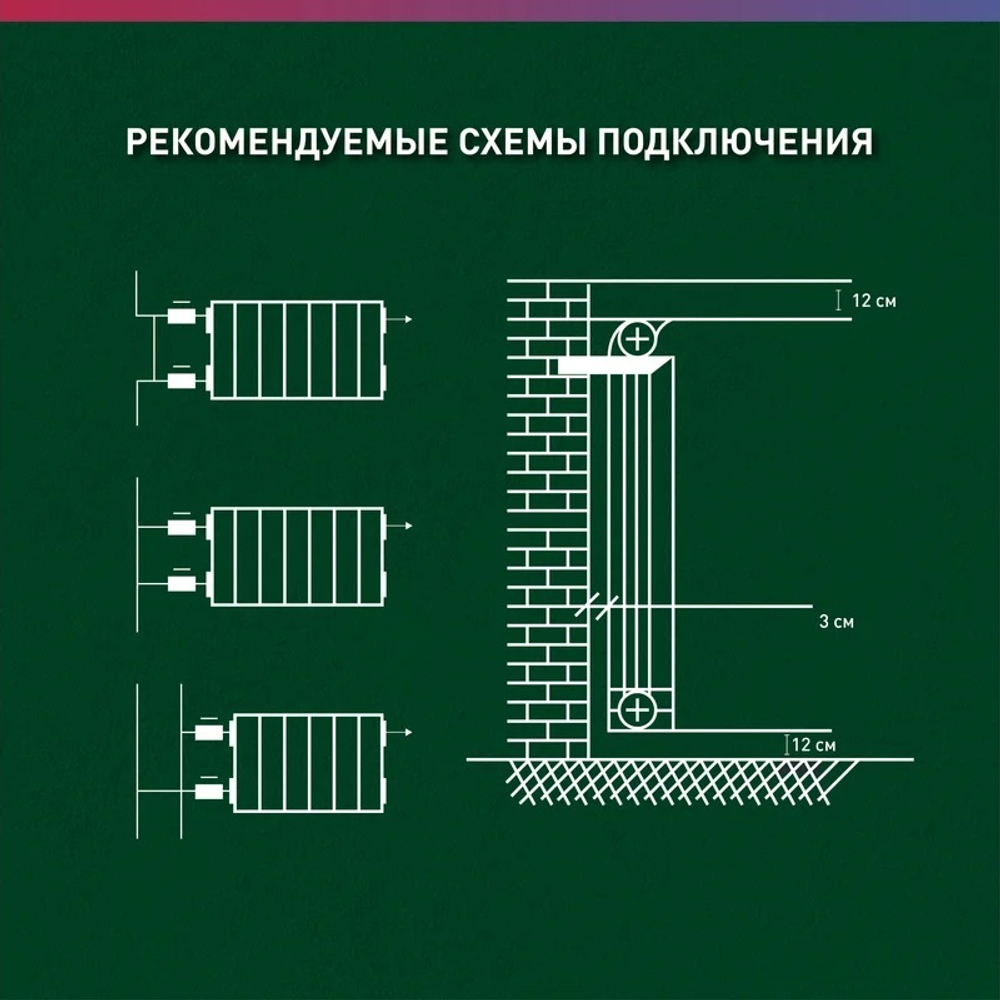 РЕКОМЕНДУЕМЫЕ СХЕМЫ ПОДКЛЮЧЕНИЯ

12 см

3 см

12 см