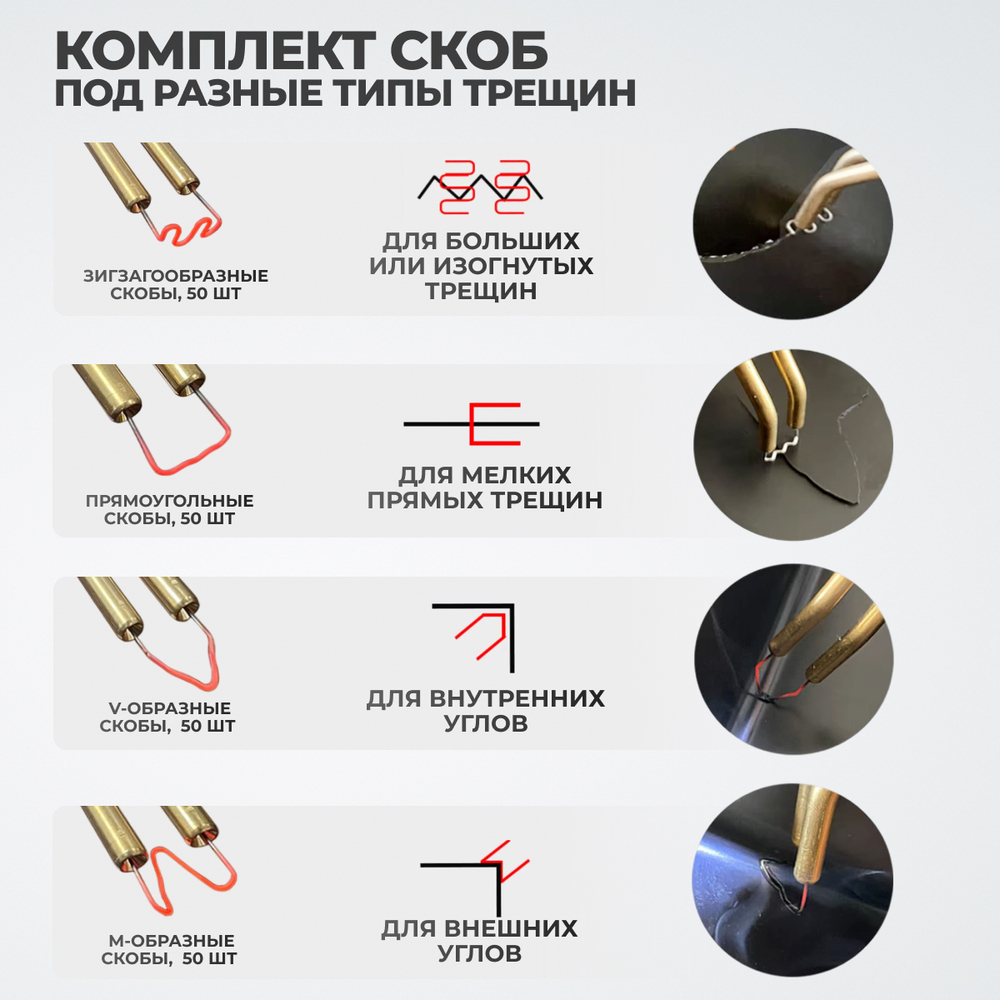 КОМПЛЕКТ СКОБ
ПОД РАЗНЫЕ ТИПЫ ТРЕЩИН

ЗИГЗАГООБРАЗНЫЕ СКОБЫ, 50 ШТ

ДЛЯ БОЛЬШИХ ИЛИ ИЗОГНУТЫХ ТРЕЩИН

ПРЯМОУГОЛЬНЫЕ СКОБЫ, 50 ШТ

ДЛЯ МЕЛКИХ ПРЯМЫХ ТРЕЩИН

V-ОБРАЗНЫЕ СКОБЫ, 50 ШТ

ДЛЯ ВНУТРЕННИХ УГЛОВ

М-ОБРАЗНЫЕ СКОБЫ, 50 ШТ

ДЛЯ ВНЕШНИХ УГЛОВ