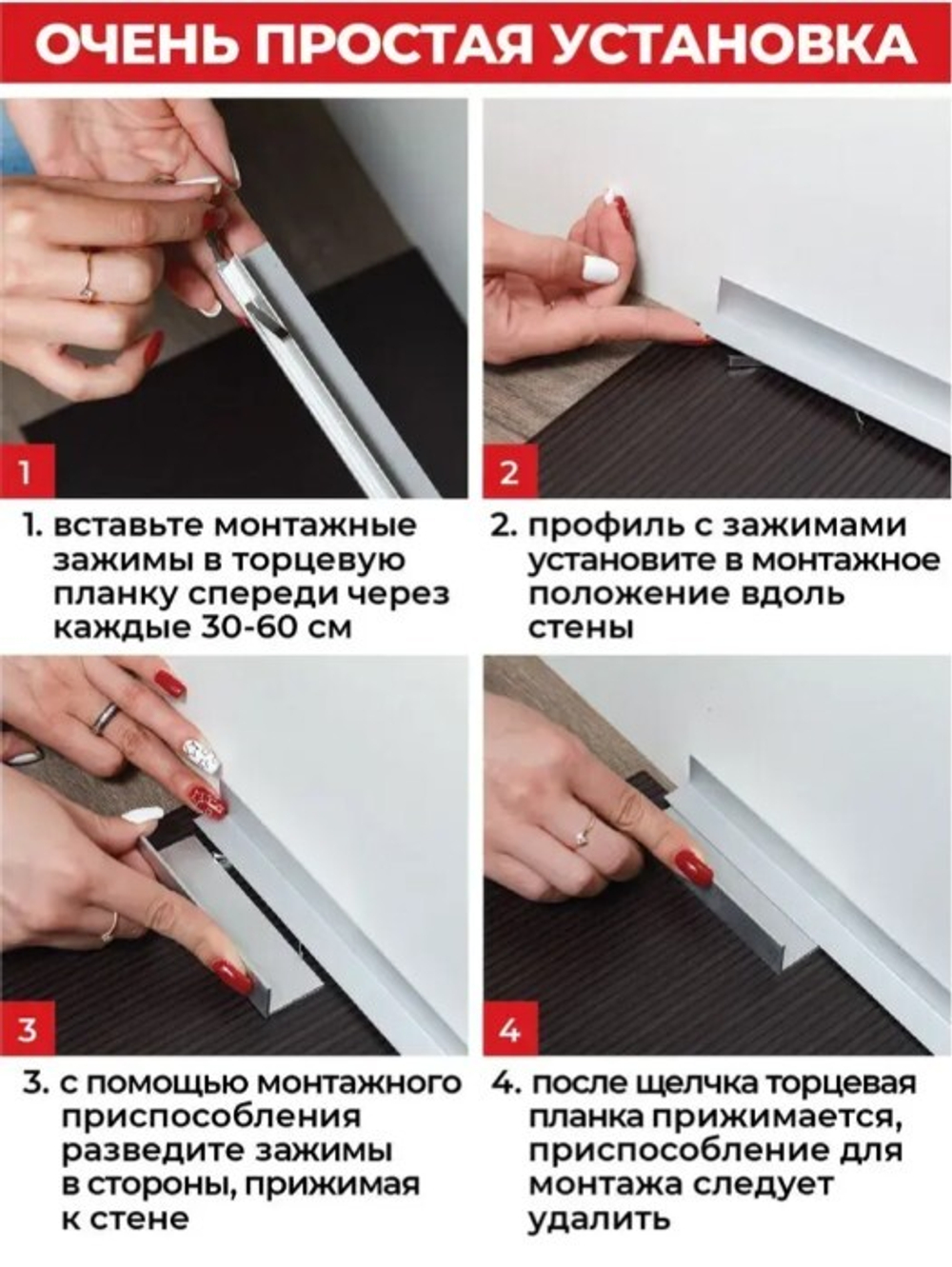 ОЧЕНЬ ПРОСТАЯ УСТАНОВКА

1

2

1. вставьте монтажные зажимы в торцевую планку спереди через каждые 30-60 см

2. профиль с зажимами установите в монтажное положение вдоль стены

3

4

3. с помощью монтажного приспособления разведите зажимы в стороны, прижимая к стене

4. после щелчка торцевая планка прижимается, приспособление для монтажа следует удалить