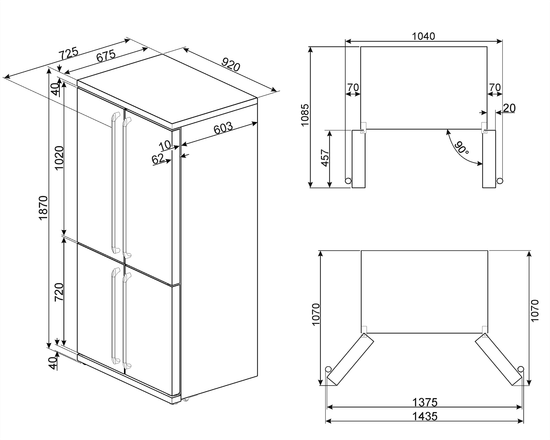 725
675
920
40
1020
1870
720
40
603
10
62
1040
70
70
20
1085
457
90°
1070
1070
1375
1435