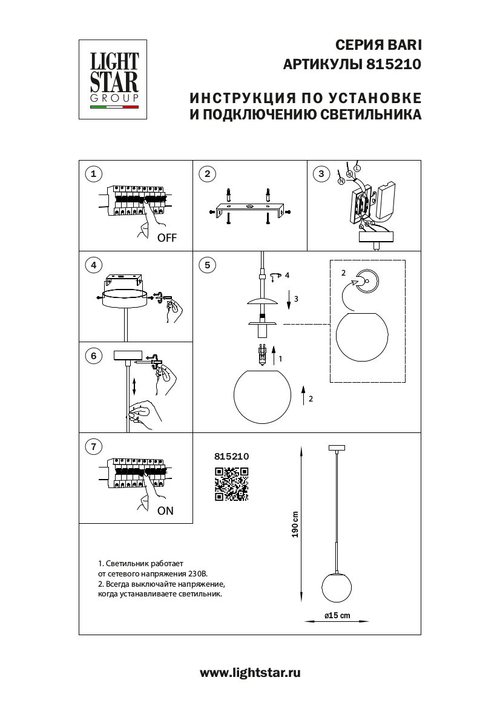 LIGHT STAR GROUP

СЕРИЯ BARI
АРТИКУЛЫ 815210

ИНСТРУКЦИЯ ПО УСТАНОВКЕ
И ПОДКЛЮЧЕНИЮ СВЕТИЛЬНИКА

1
OFF

2

3

4

5
4
3
1
2
2

6

7
ON

815210

190 cm

ø15 cm

1. Светильник работает от сетевого напряжения 230В.
2. Всегда выключайте напряжение, когда устанавливаете светильник.

www.lightstar.ru