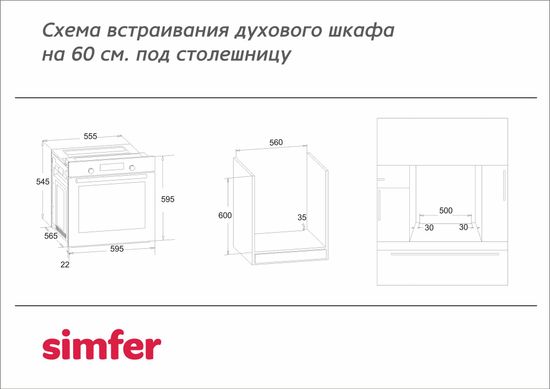 Схема встраивания духового шкафа на 60 см. под столешницу

555
545
595
565
595
22

560
600
35

500
30
30

simfer