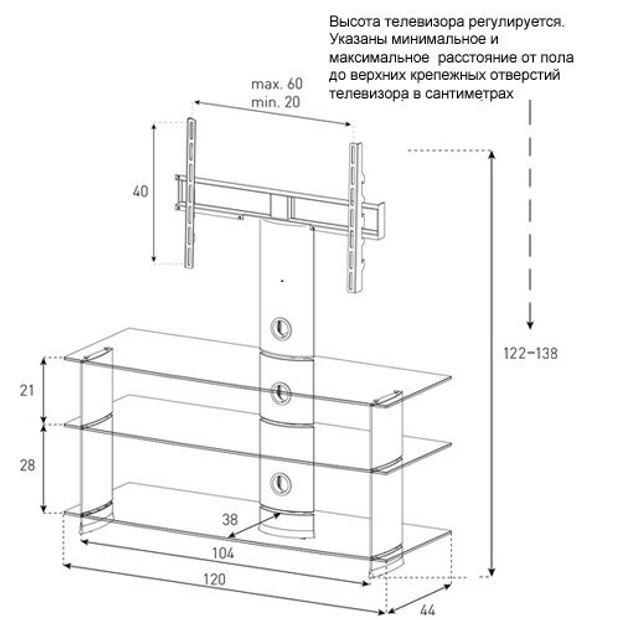 Высота телевизора регулируется. Указаны минимальное и максимальное  расстояние от пола до верхних крепежных отверстий телевизора в сантиметрах

max. 60
min. 20

40

122–138

21

28

38

104

120

44