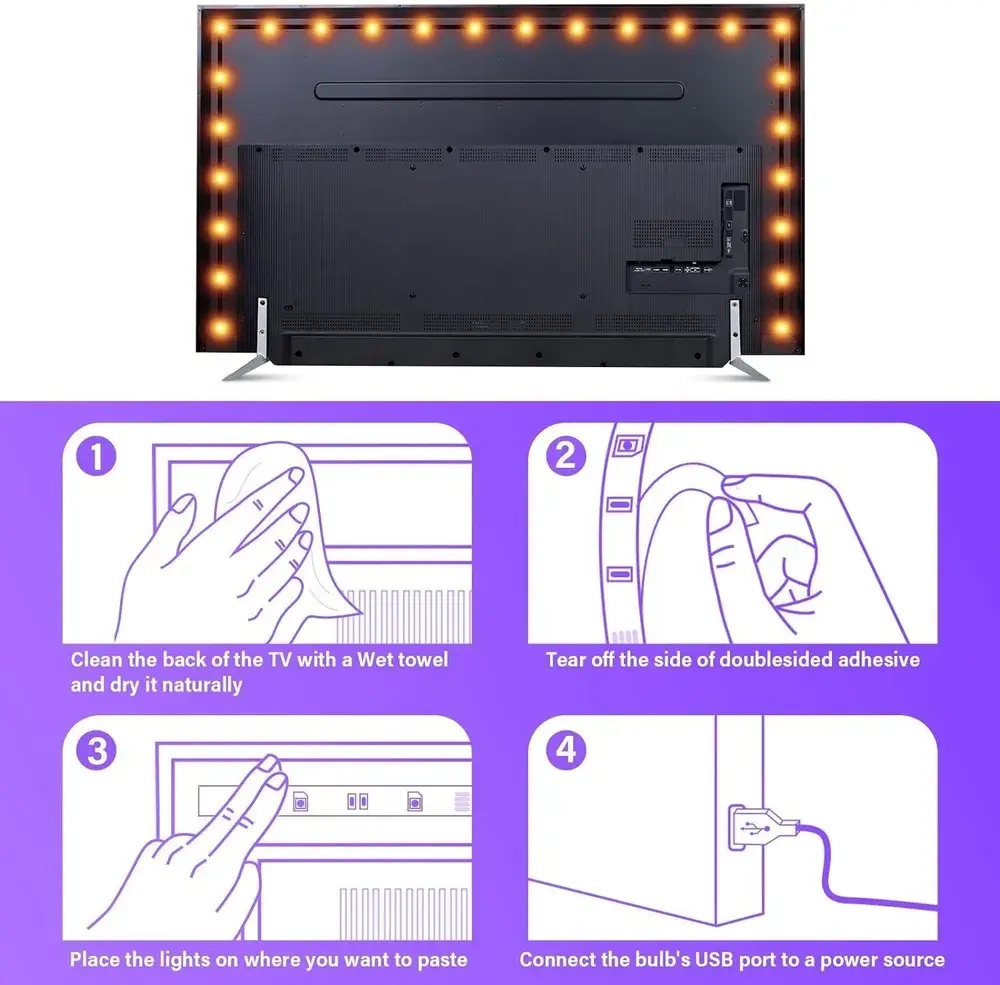 1

Clean the back of the TV with a Wet towel and dry it naturally

2

Tear off the side of doublesided adhesive

3

Place the lights on where you want to paste

4

Connect the bulb's USB port to a power source