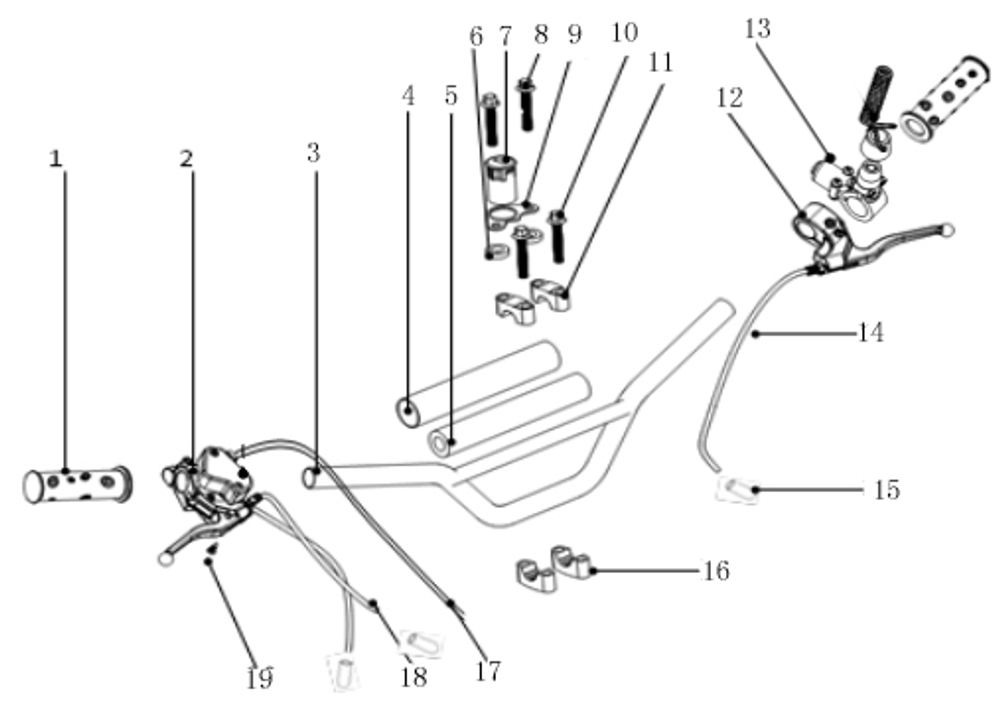 1
2
3
4
5
6
7
8
9
10
11
12
13
14
15
16
17
18
19