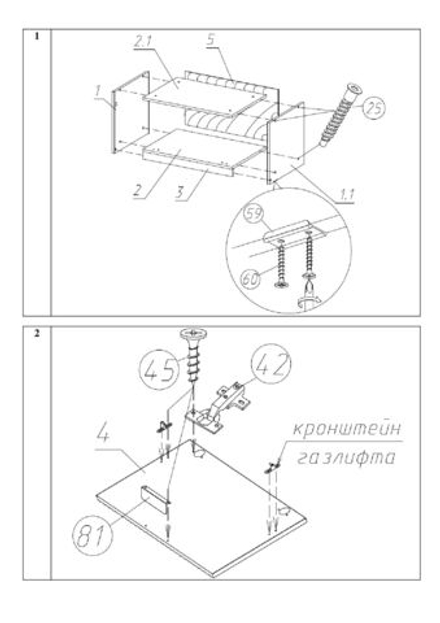 1

2.1
5
1
25
2
3
1.1
59
60

2

45
42
4
кронштейн
газлифта
81