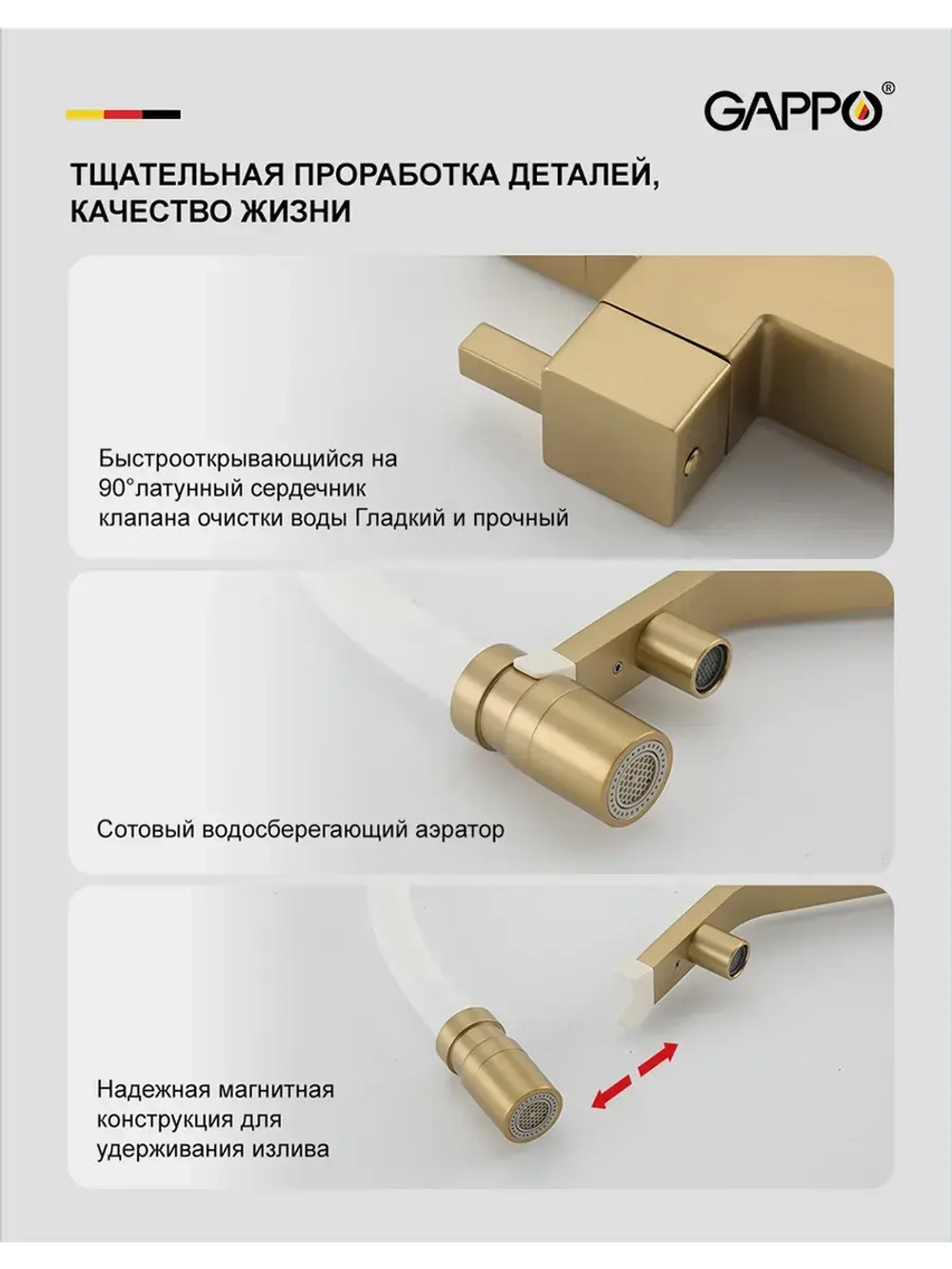 GAPPO®

ТЩАТЕЛЬНАЯ ПРОРАБОТКА ДЕТАЛЕЙ, КАЧЕСТВО ЖИЗНИ

Быстрооткрывающийся на 90°латунный сердечник клапана очистки воды Гладкий и прочный

Сотовый водосберегающий аэратор

Надежная магнитная конструкция для удерживания излива