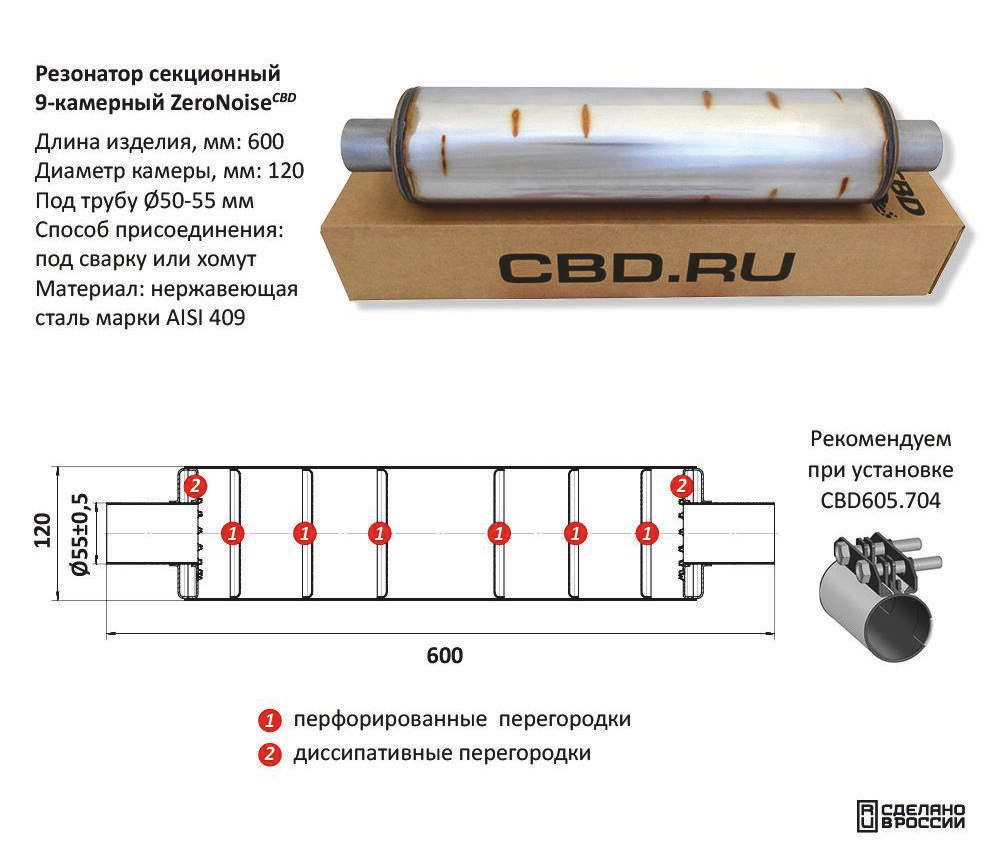 Резонатор секционный
9-камерный ZeroNoise$^{CBD}$

Длина изделия, мм: 600
Диаметр камеры, мм: 120
Под трубу Ø50-55 мм
Способ присоединения: под сварку или хомут
Материал: нержавеющая сталь марки AISI 409

CBD

CBD.RU

120
Ø55±0,5
2
1
1
1
1
1
1
2
600

Рекомендуем при установке CBD605.704

1 перфорированные перегородки
2 диссипативные перегородки

СДЕЛАНО В РОССИИ