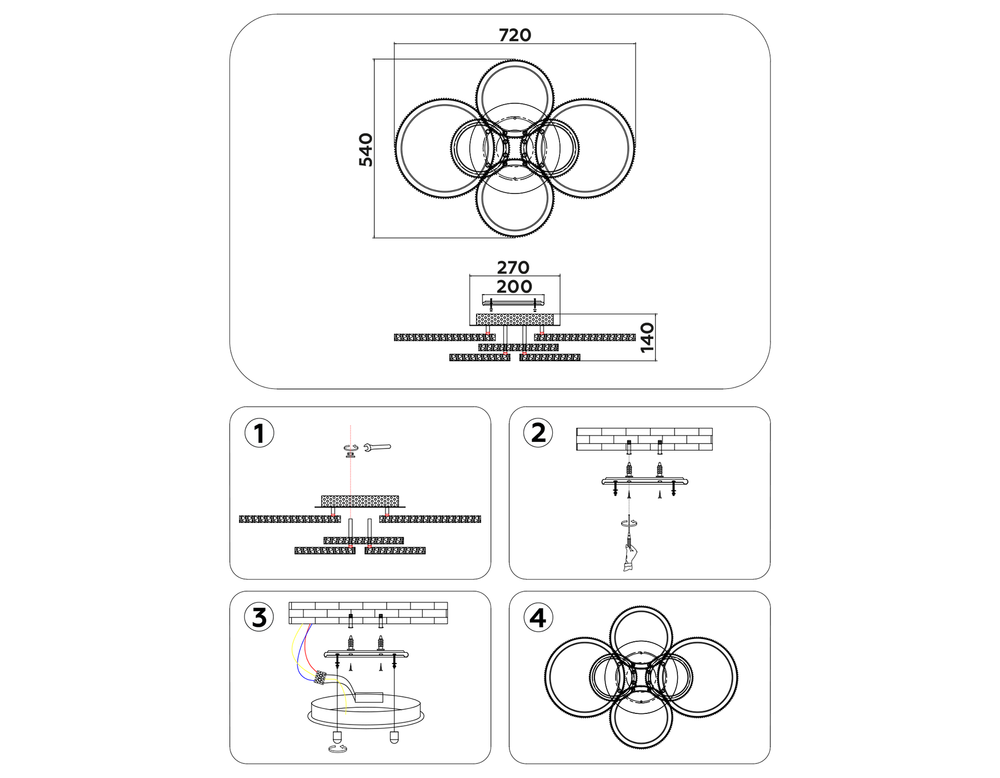 720
540
270
200
140
1
2
3
4