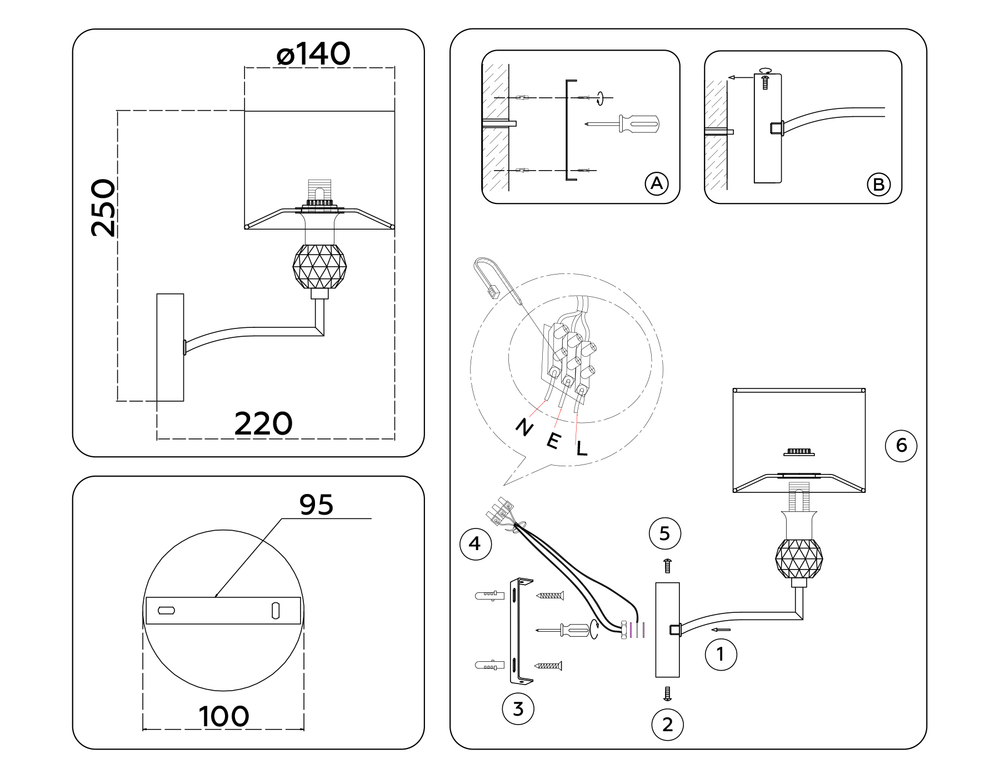 ø140
250
220
95
100
A
B
N
E
L
6
4
5
3
1
2