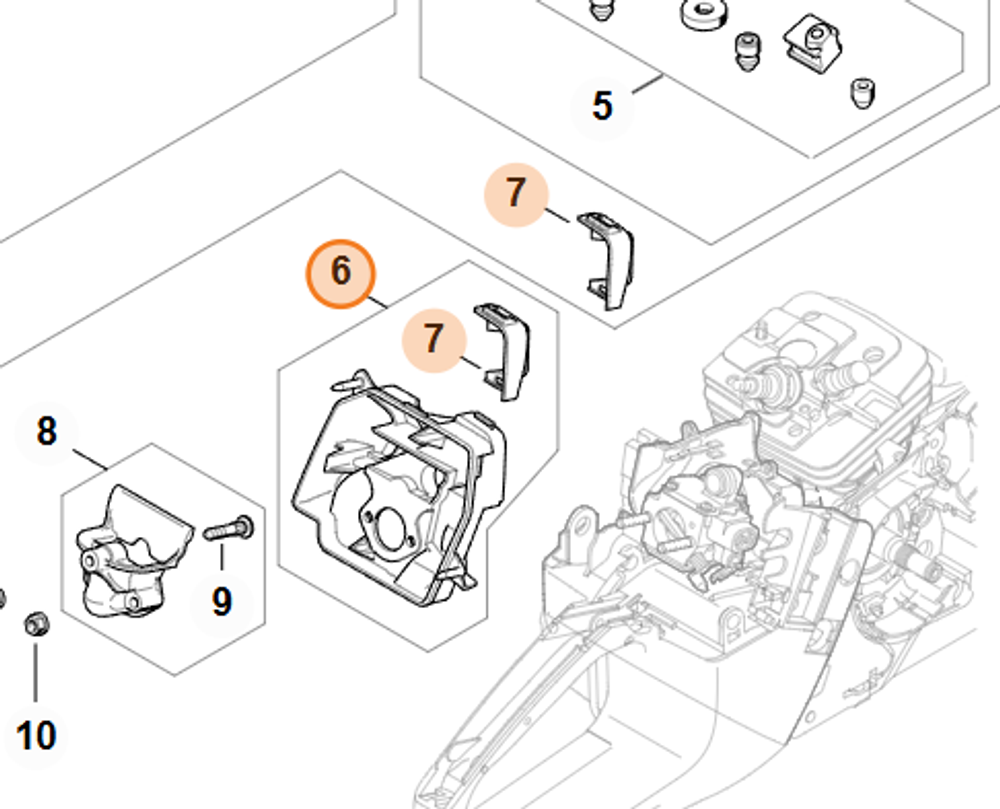 5
7
6
7
8
9
10