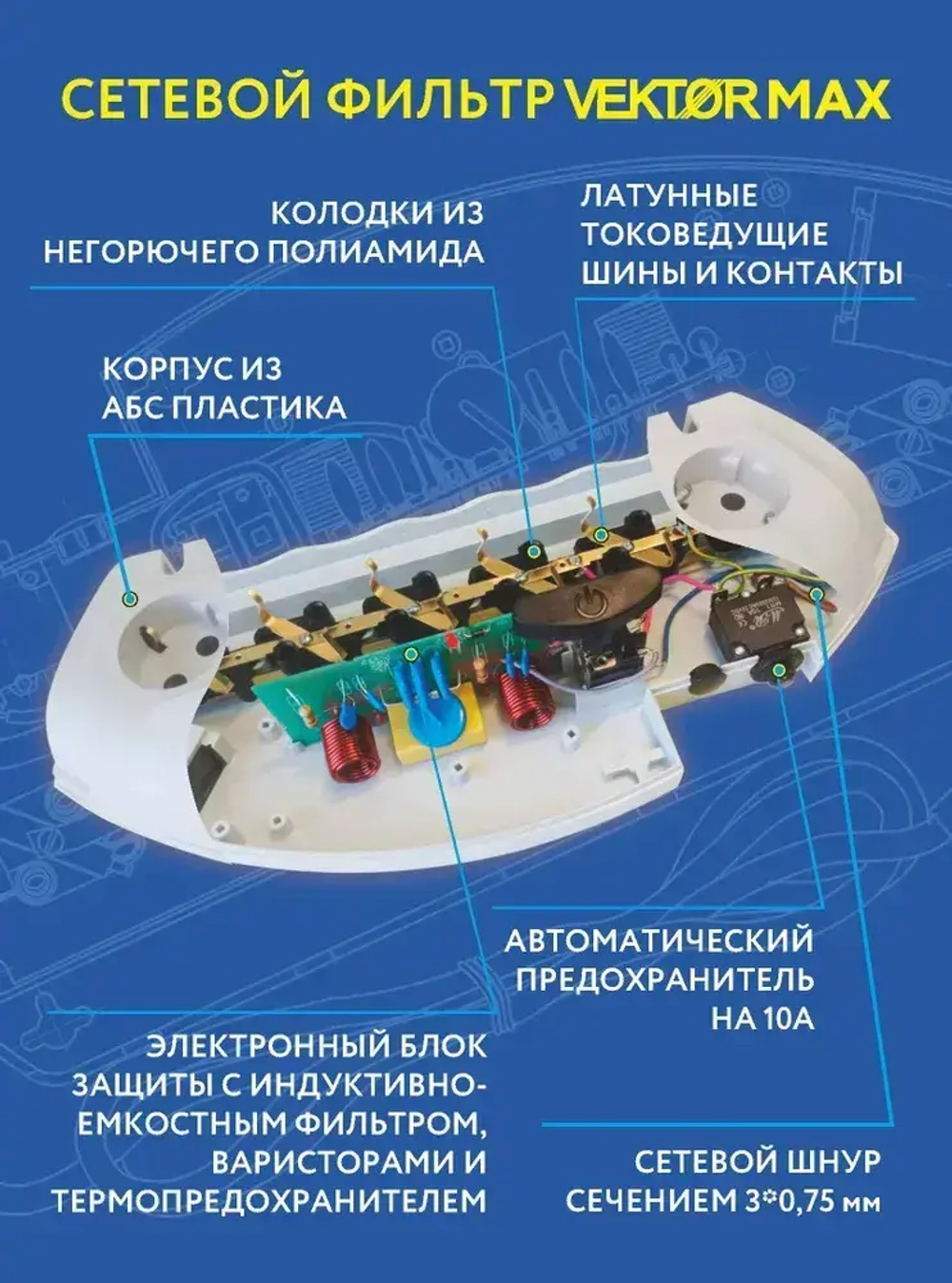 СЕТЕВОЙ ФИЛЬТР VEKTØR MAX

КОЛОДКИ ИЗ НЕГОРЮЧЕГО ПОЛИАМИДА

ЛАТУННЫЕ ТОКОВЕДУЩИЕ ШИНЫ И КОНТАКТЫ

КОРПУС ИЗ АБС ПЛАСТИКА

АВТОМАТИЧЕСКИЙ ПРЕДОХРАНИТЕЛЬ НА 10А

ЭЛЕКТРОННЫЙ БЛОК ЗАЩИТЫ С ИНДУКТИВНО-ЕМКОСТНЫМ ФИЛЬТРОМ, ВАРИСТОРАМИ И ТЕРМОПРЕДОХРАНИТЕЛЕМ

СЕТЕВОЙ ШНУР СЕЧЕНИЕМ 3*0,75 мм