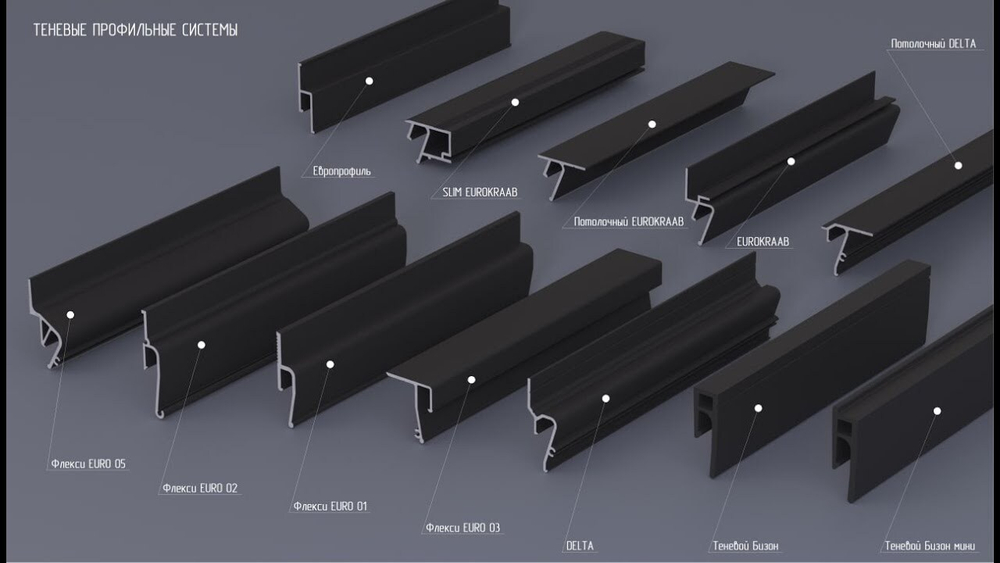 ТЕНЕВЫЕ ПРОФИЛЬНЫЕ СИСТЕМЫ

Потолочный DELTA

Европрофиль

SLIM EUROKRAAB

Потолочный EUROKRAAB

EUROKRAAB

Флекси EURO 05

Флекси EURO 02

Флекси EURO 01

Флекси EURO 03

DELTA

Теневой Бизон

Теневой Бизон мини