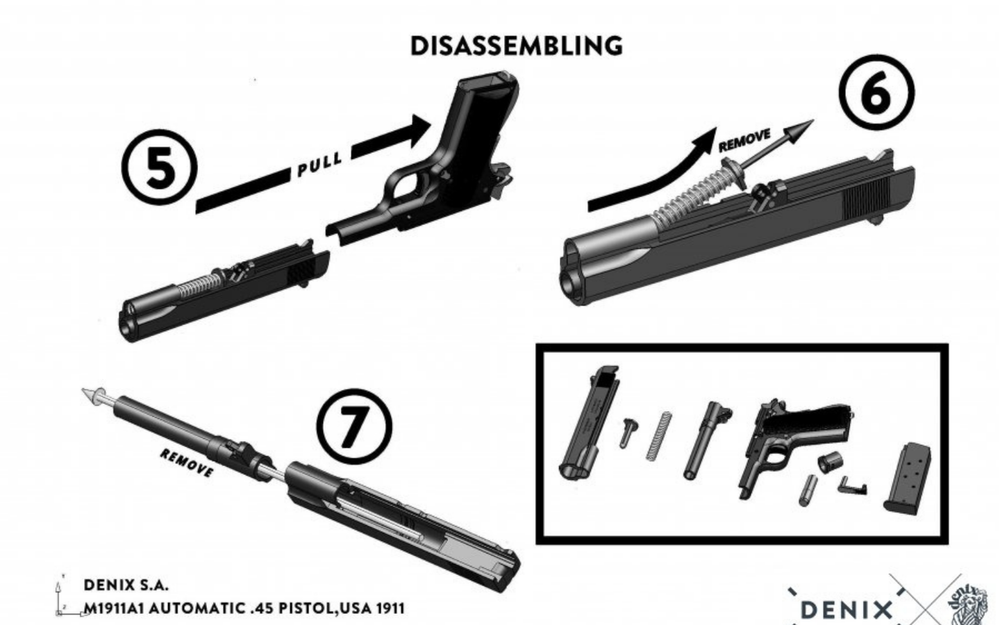 DISASSEMBLING

5

PULL

6

REMOVE

7

REMOVE

DENIX S.A.
M1911A1 AUTOMATIC .45 PISTOL,USA 1911

DENIX