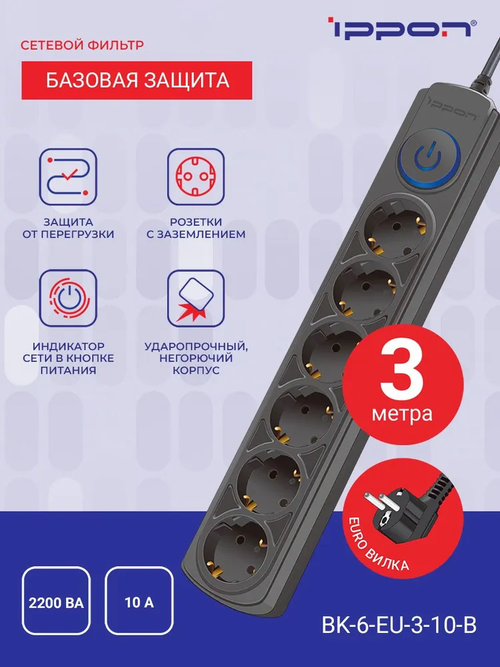 IPPON

СЕТЕВОЙ ФИЛЬТР

БАЗОВАЯ ЗАЩИТА

ЗАЩИТА ОТ ПЕРЕГРУЗКИ

РОЗЕТКИ С ЗАЗЕМЛЕНИЕМ

ИНДИКАТОР СЕТИ В КНОПКЕ ПИТАНИЯ

УДАРОПРОЧНЫЙ, НЕГОРЮЧИЙ КОРПУС

IPPON

3 метра

EURO ВИЛКА

2200 ВА

10 А

BK-6-EU-3-10-B