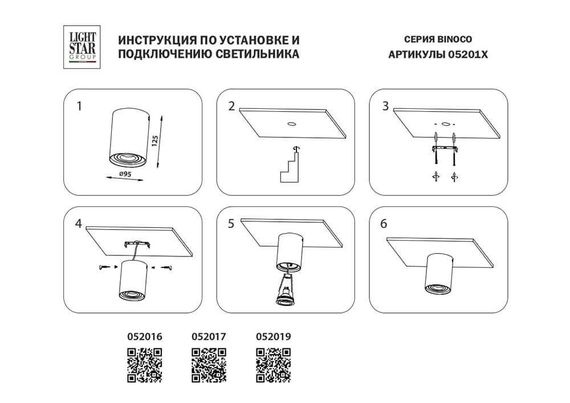 LIGHT STAR GROUP

ИНСТРУКЦИЯ ПО УСТАНОВКЕ И ПОДКЛЮЧЕНИЮ СВЕТИЛЬНИКА

СЕРИЯ BINOCO
АРТИКУЛЫ 05201X

1

125

ø95

2

3

4

5

6

052016

052017

052019