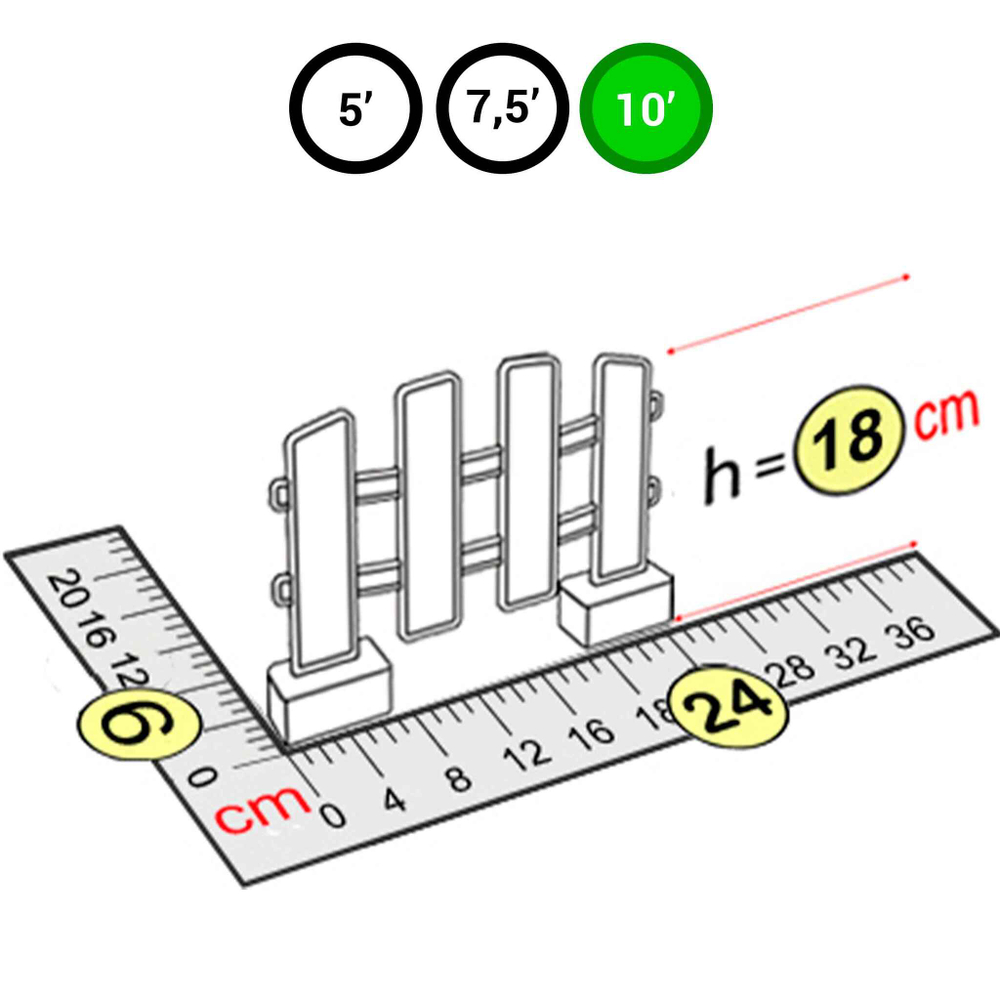 5′ 7,5′ 10′

h = 18 cm

20 16 12 6 0

cm 0 4 8 12 16 18 24 28 32 36