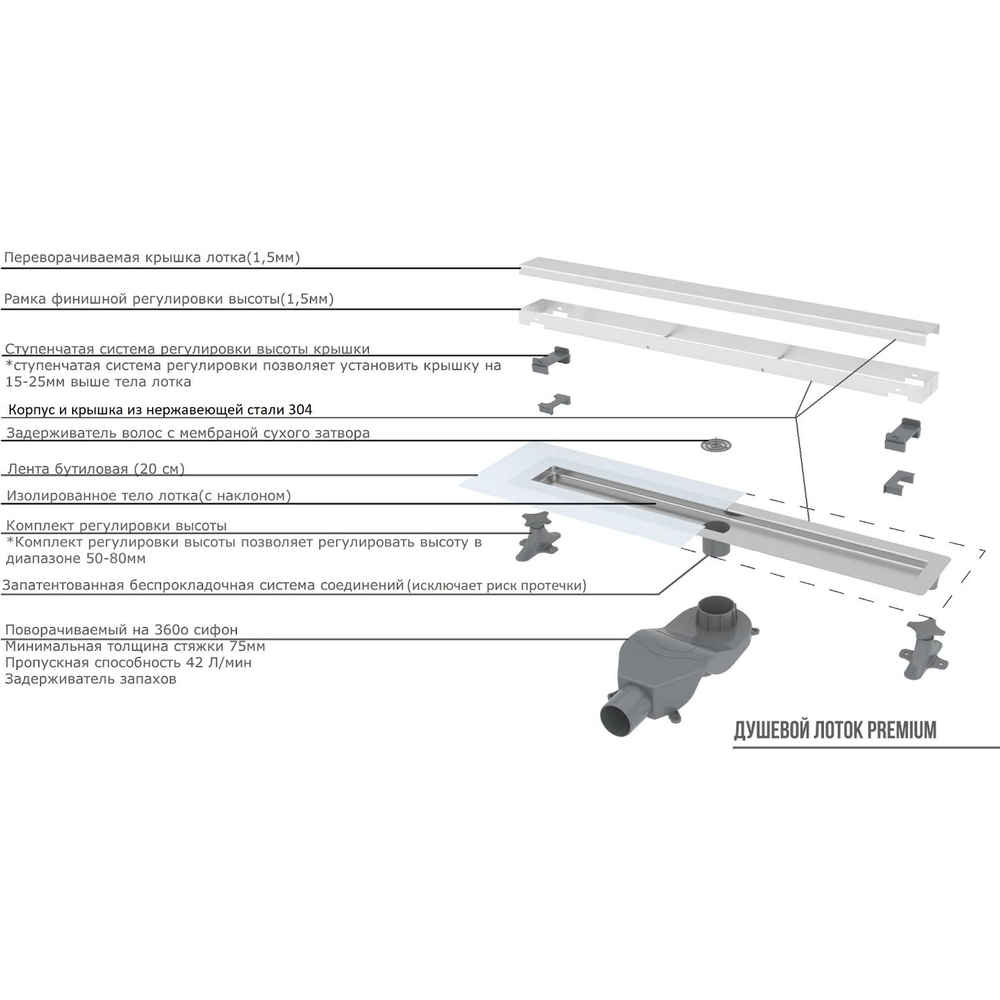 Переворачиваемая крышка лотка(1,5мм)

Рамка финишной регулировки высоты(1,5мм)

Ступенчатая система регулировки высоты крышки
*ступенчатая система регулировки позволяет установить крышку на 15-25мм выше тела лотка

Корпус и крышка из нержавеющей стали 304

Задерживатель волос с мембраной сухого затвора

Лента бутиловая (20 см)

Изолированное тело лотка(с наклоном)

Комплект регулировки высоты
*Комплект регулировки высоты позволяет регулировать высоту в диапазоне 50-80мм

Запатентованная беспрокладочная система соединений (исключает риск протечки)

Поворачиваемый на 360о сифон
Минимальная толщина стяжки 75мм
Пропускная способность 42 Л/мин
Задерживатель запахов

ДУШЕВОЙ ЛОТОК PREMIUM