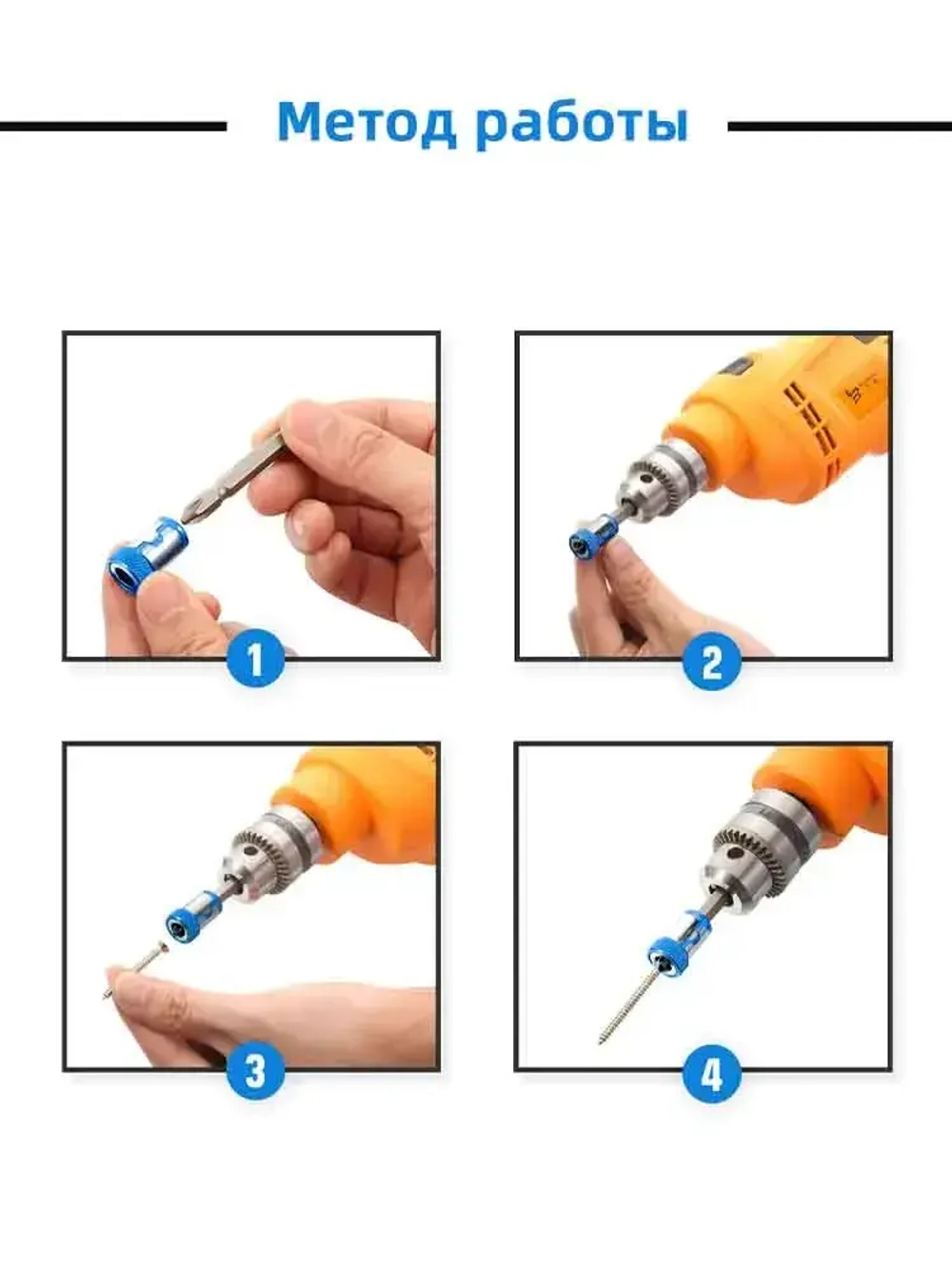 Метод работы

1

2

3

4