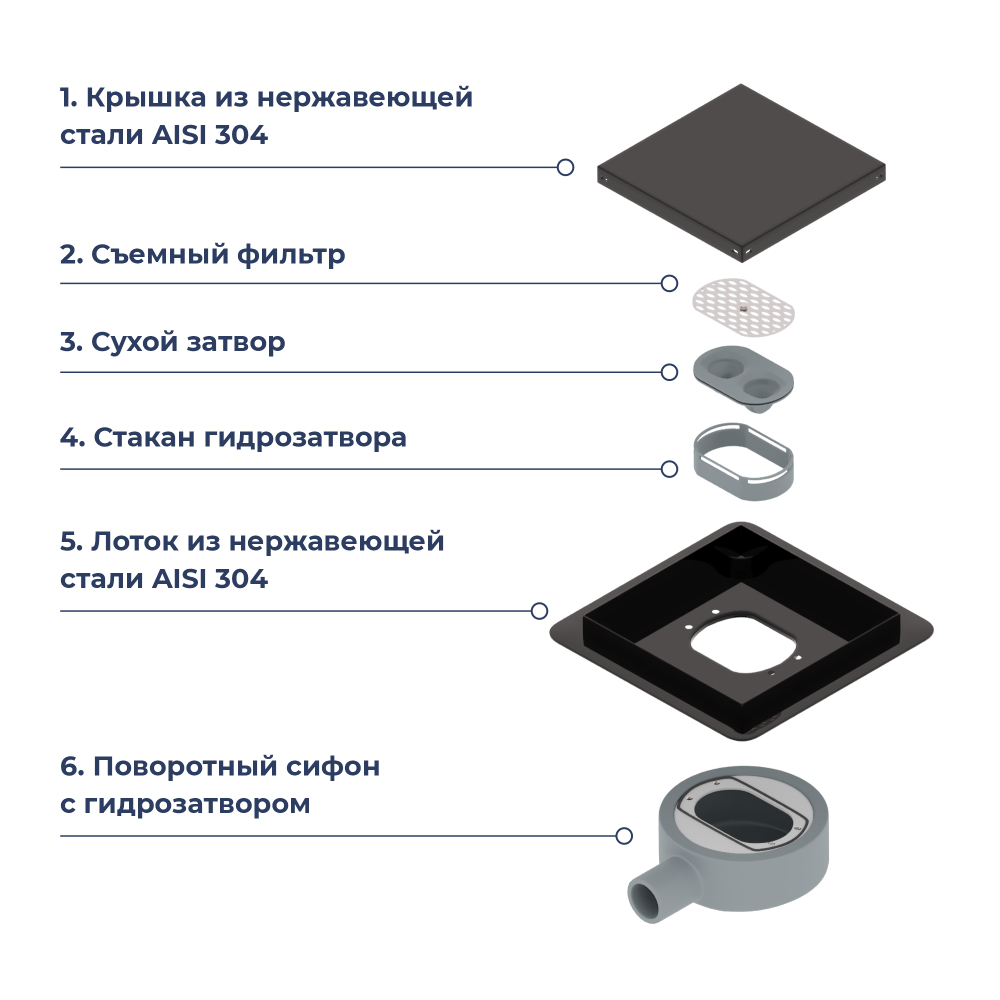 1. Крышка из нержавеющей стали AISI 304

2. Съемный фильтр

3. Сухой затвор

4. Стакан гидрозатвора

5. Лоток из нержавеющей стали AISI 304

6. Поворотный сифон с гидрозатвором