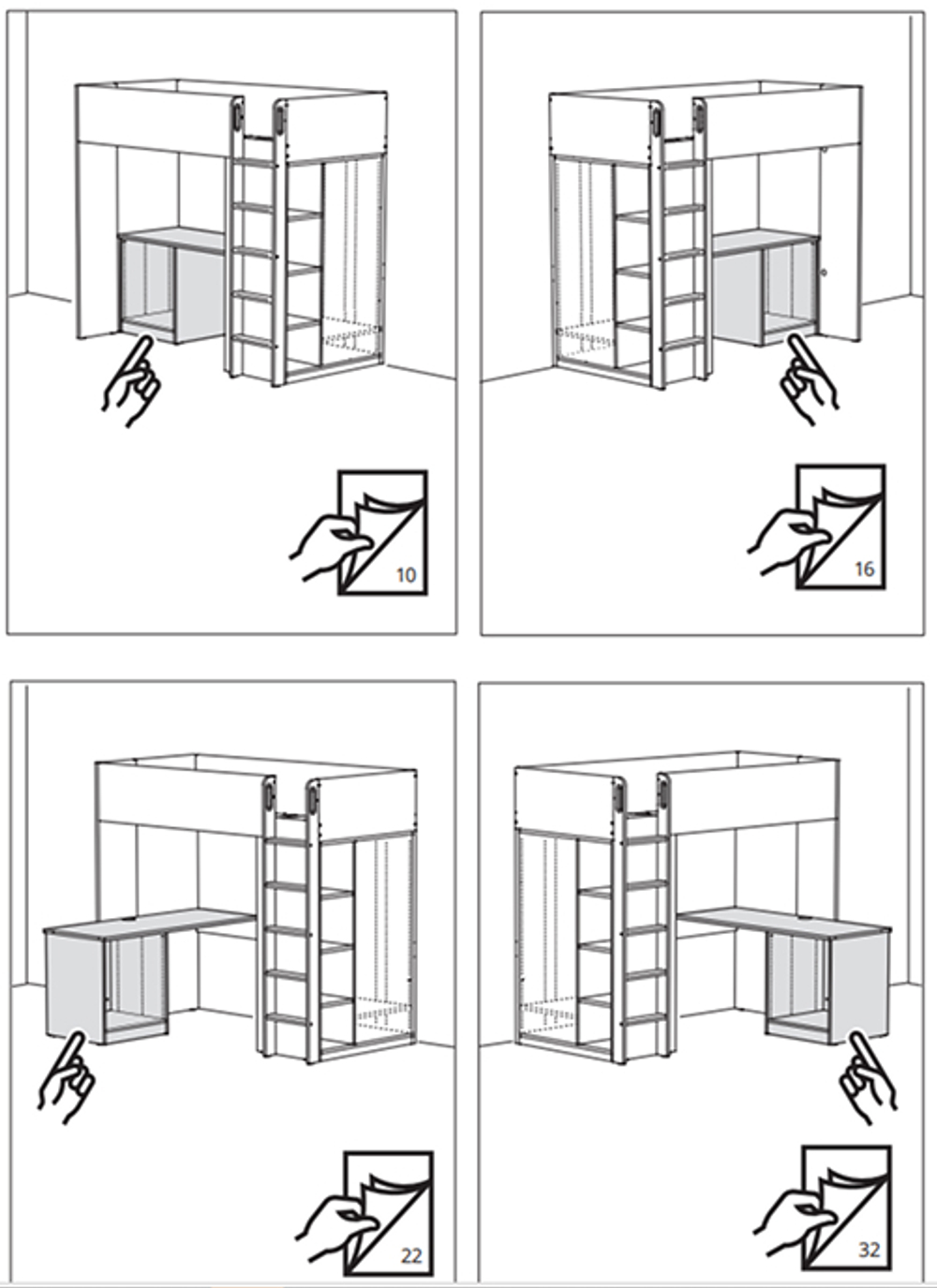 10

16

22

32