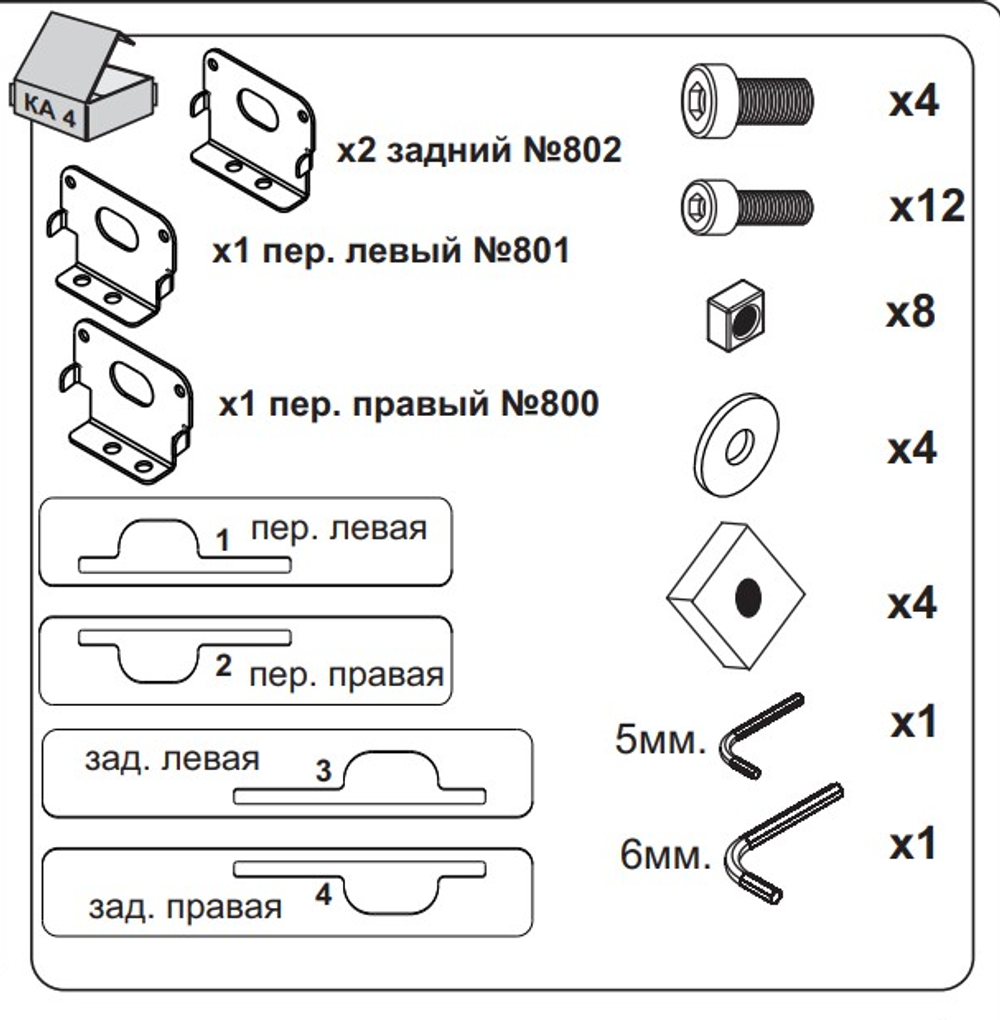 KA 4

x2 задний №802

x1 пер. левый №801

x1 пер. правый №800

1 пер. левая

2 пер. правая

зад. левая 3

зад. правая 4

x4

x12

x8

x4

x4

5мм. x1

6мм. x1