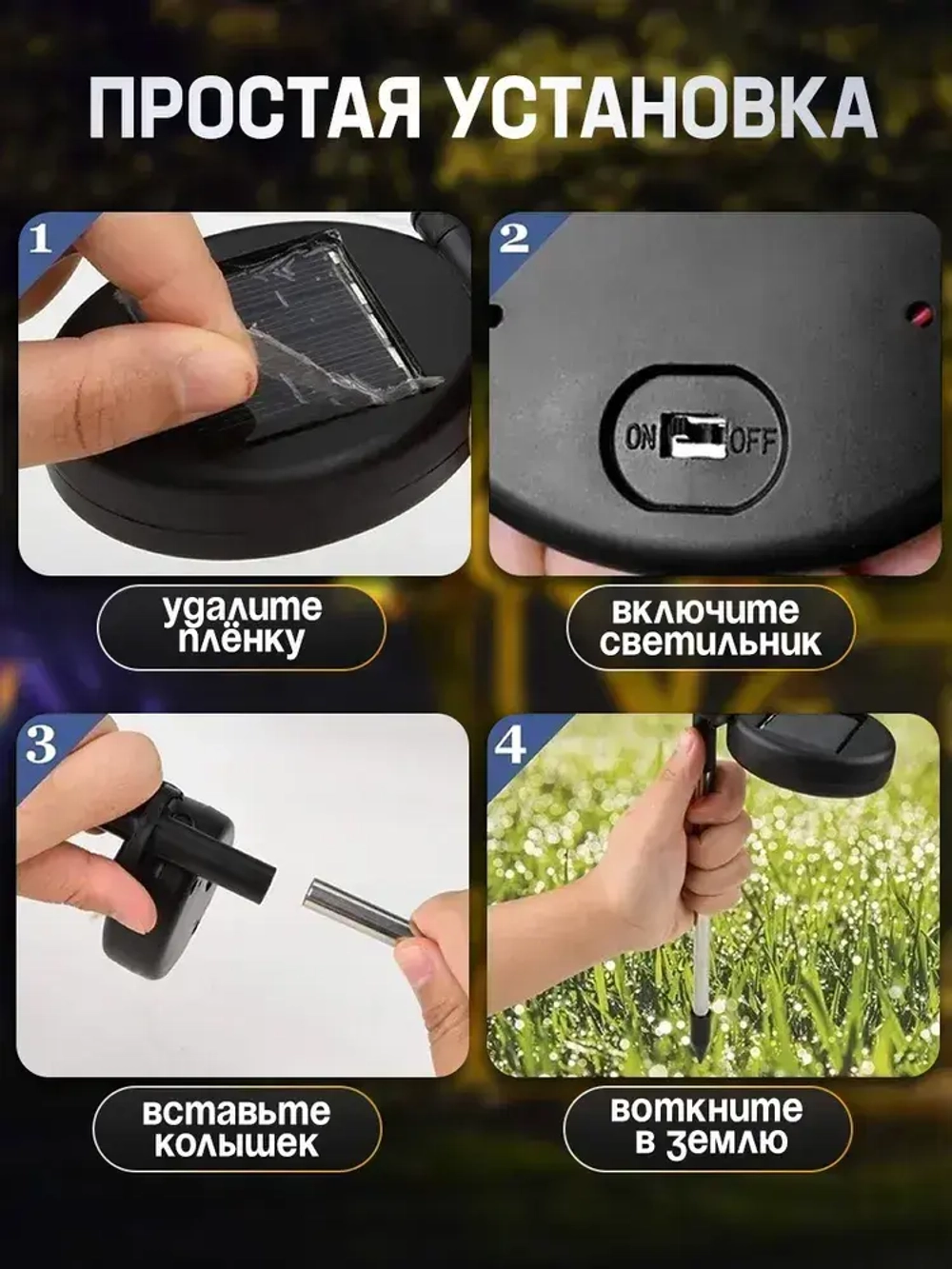 ПРОСТАЯ УСТАНОВКА

1

удалите плёнку

2

ON OFF

включите светильник

3

вставьте колышек

4

воткните в землю