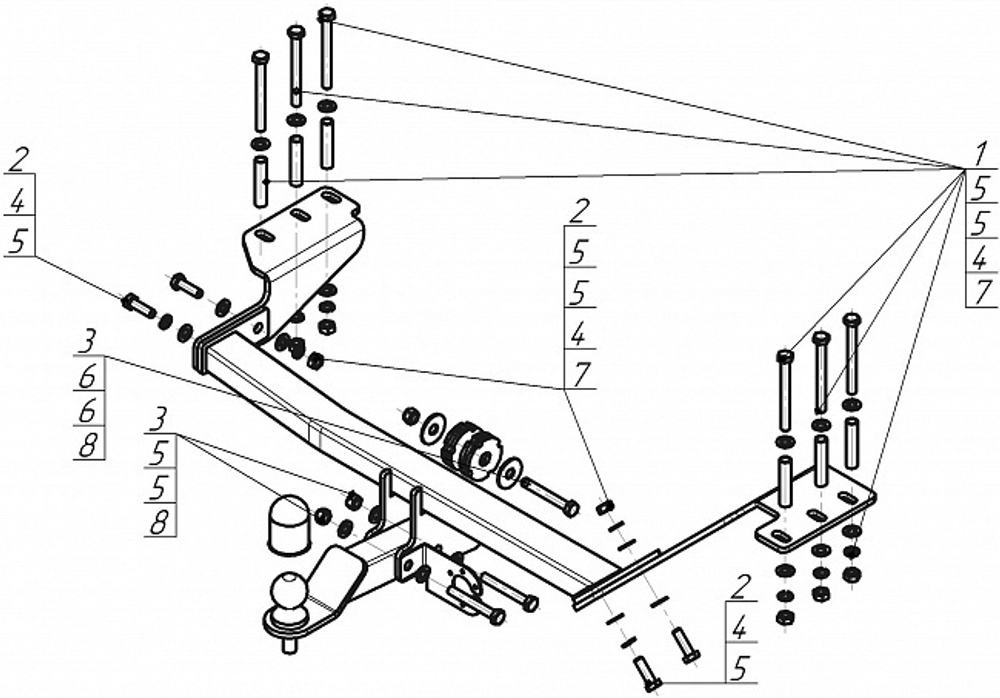 2
4
5

3
6
6
8

3
5
5
8

2
5
5
4
7

1
5
5
4
7

2
4
5